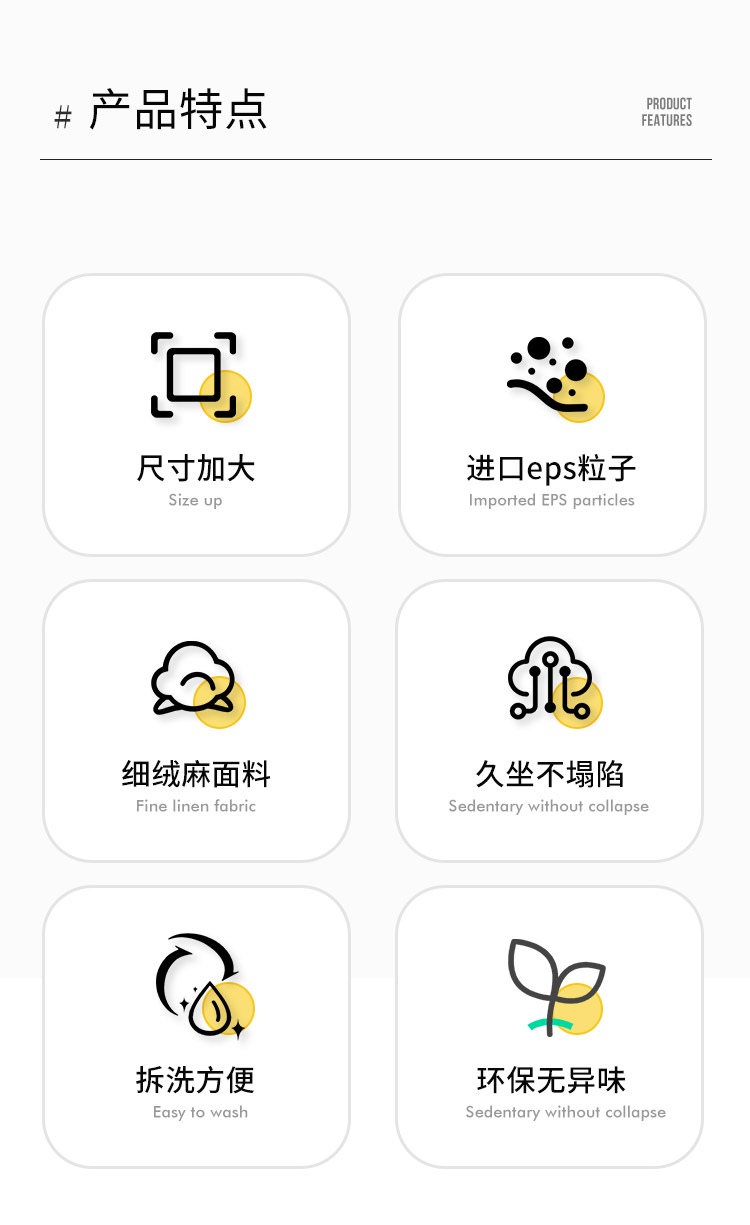 # 产品特点

PRODUCT
FEATURES

尺寸加大
Size up

进口eps粒子
Imported EPS particles

细绒麻面料
Fine linen fabric

久坐不塌陷
Sedentary without collapse

拆洗方便
Easy to wash

环保无异味
Sedentary without collapse