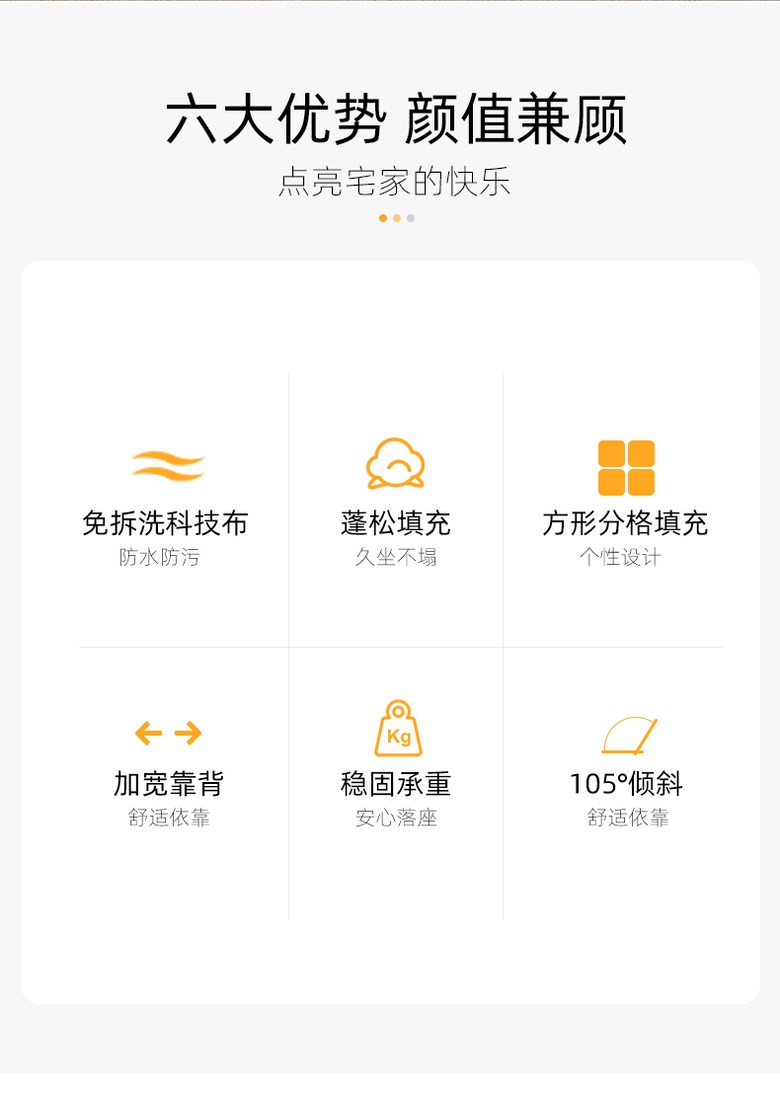 六大优势 颜值兼顾

点亮宅家的快乐

免拆洗科技布
防水防污

蓬松填充
久坐不塌

方形分格填充
个性设计

加宽靠背
舒适依靠

Kg
稳固承重
安心落座

105°倾斜
舒适依靠