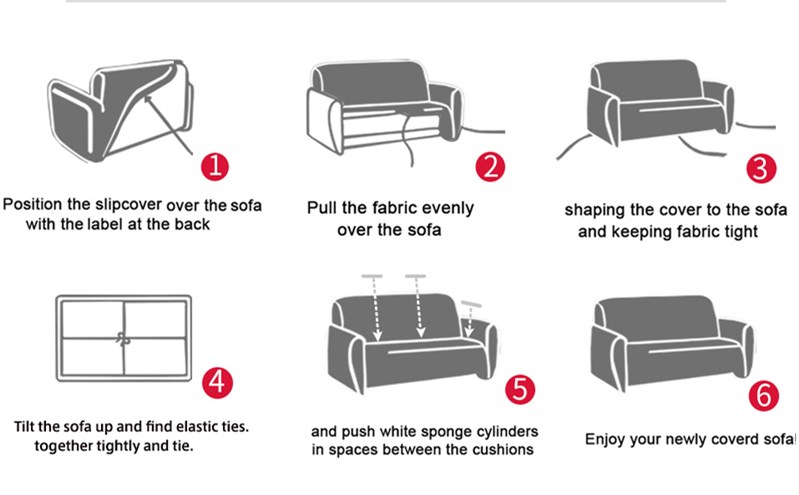 1

Position the slipcover over the sofa with the label at the back

2

Pull the fabric evenly over the sofa

3

shaping the cover to the sofa and keeping fabric tight

4

Tilt the sofa up and find elastic ties. together tightly and tie.

5

and push white sponge cylinders in spaces between the cushions

6

Enjoy your newly coverd sofa