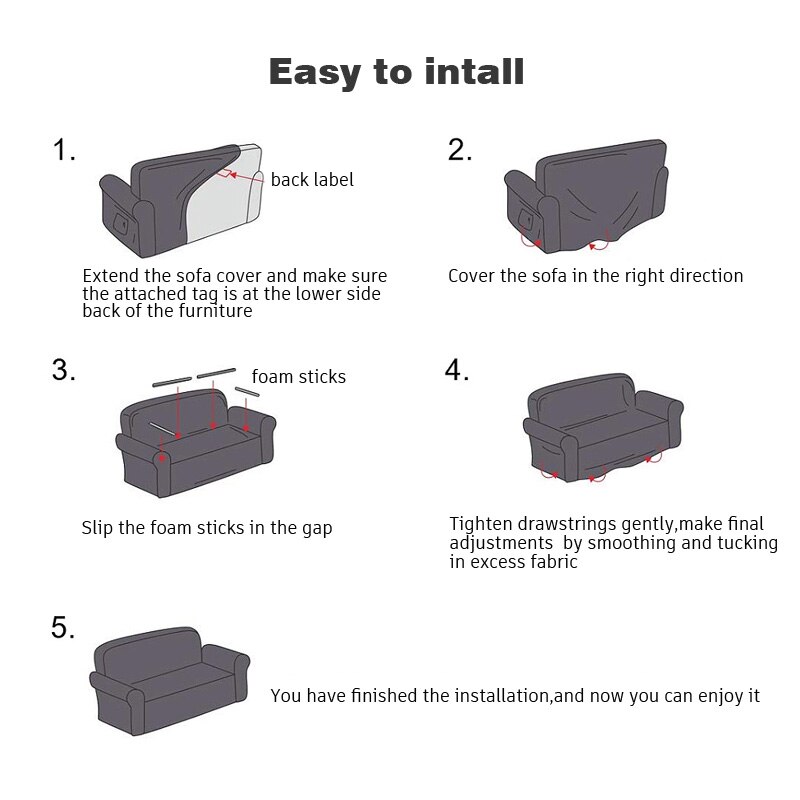 Easy to intall

1.

back label

Extend the sofa cover and make sure the attached tag is at the lower side back of the furniture

2.

Cover the sofa in the right direction

3.

foam sticks

Slip the foam sticks in the gap

4.

Tighten drawstrings gently,make final adjustments by smoothing and tucking in excess fabric

5.

You have finished the installation,and now you can enjoy it