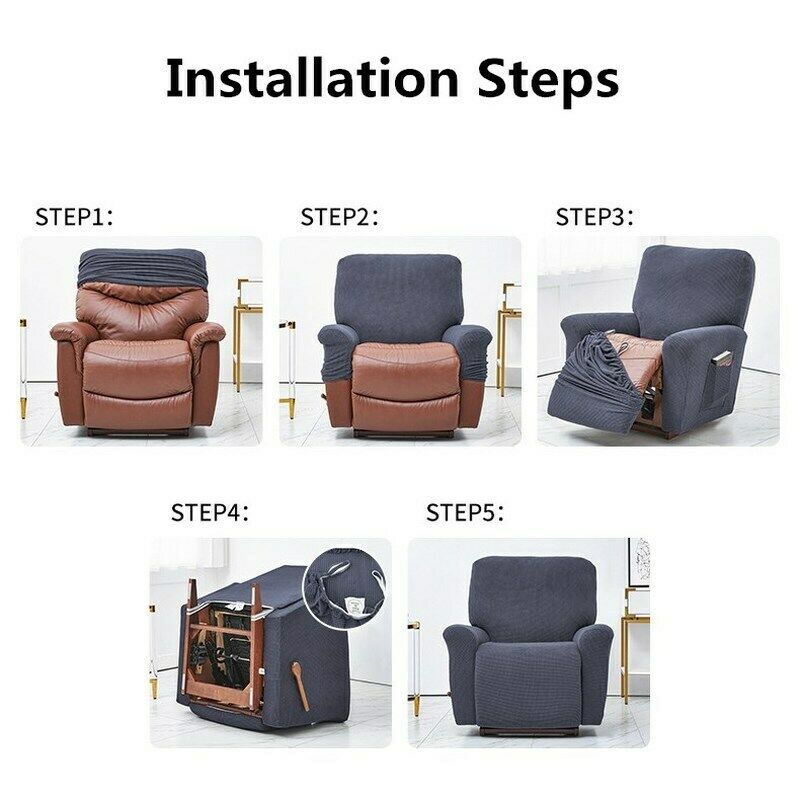 Installation Steps

STEP1:

STEP2:

STEP3:

STEP4:

STEP5: