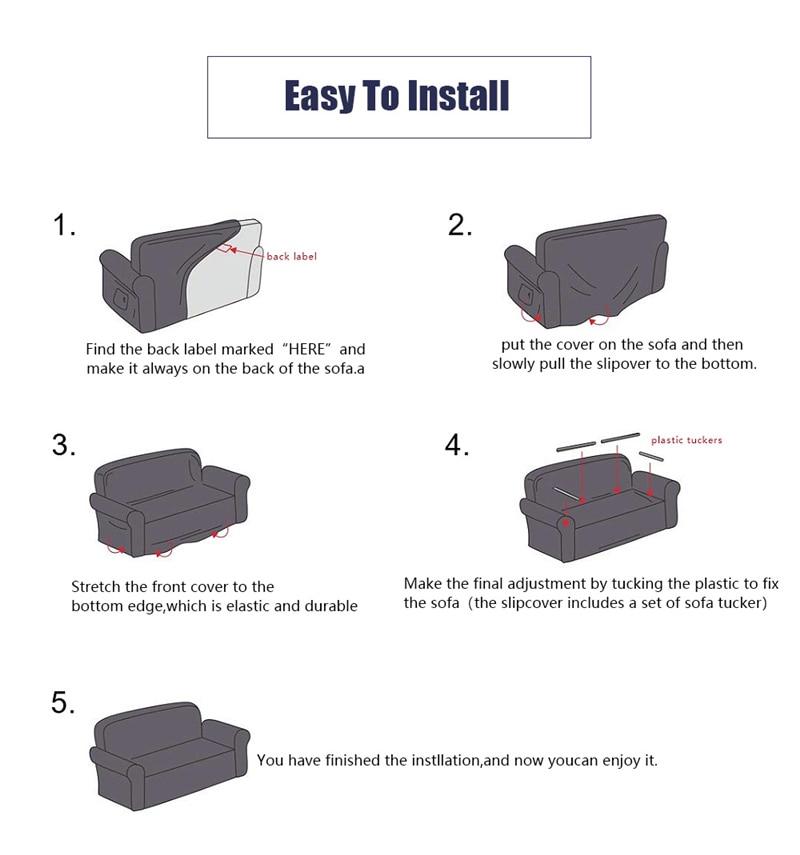 Easy To Install

1.

back label

Find the back label marked "HERE" and make it always on the back of the sofa.a

2.

put the cover on the sofa and then slowly pull the slipover to the bottom.

3.

Stretch the front cover to the bottom edge,which is elastic and durable

4.

plastic tuckers

Make the final adjustment by tucking the plastic to fix the sofa (the slipcover includes a set of sofa tucker)

5.

You have finished the instllation,and now youcan enjoy it.