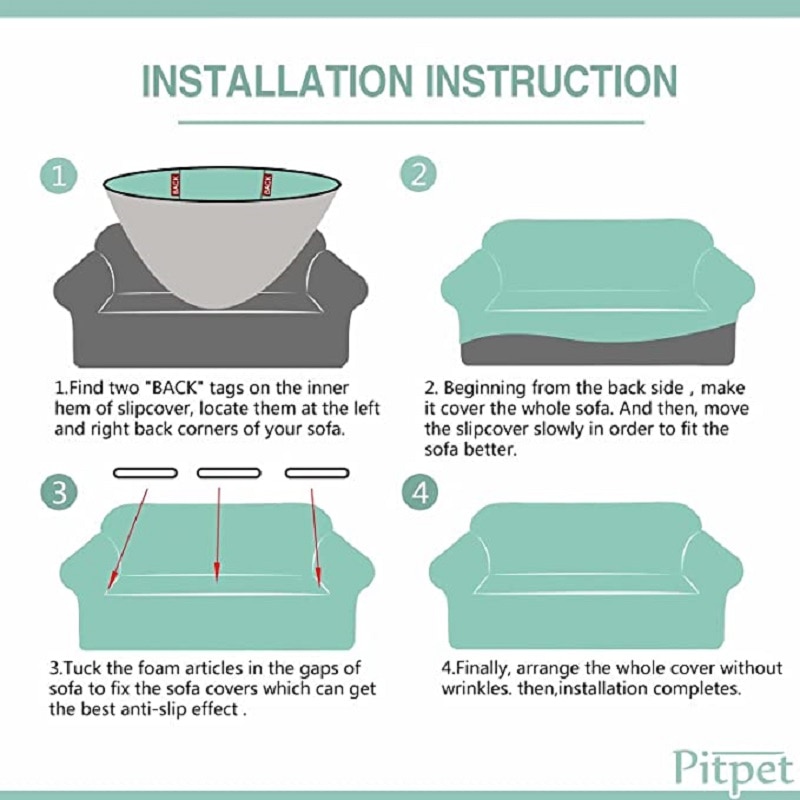 INSTALLATION INSTRUCTION

1

BACK

BACK

1.Find two "BACK" tags on the inner hem of slipcover, locate them at the left and right back corners of your sofa.

2

2. Beginning from the back side , make it cover the whole sofa. And then, move the slipcover slowly in order to fit the sofa better.

3

3.Tuck the foam articles in the gaps of sofa to fix the sofa covers which can get the best anti-slip effect .

4

4.Finally, arrange the whole cover without wrinkles. then,installation completes.

Pitpet