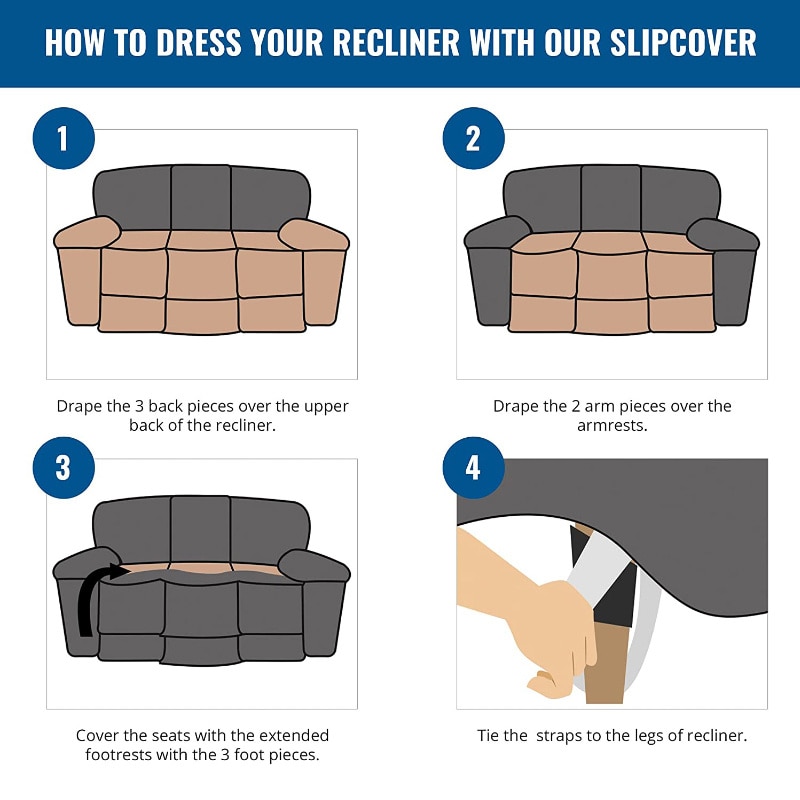 HOW TO DRESS YOUR RECLINER WITH OUR SLIPCOVER

1

Drape the 3 back pieces over the upper back of the recliner.

2

Drape the 2 arm pieces over the armrests.

3

Cover the seats with the extended footrests with the 3 foot pieces.

4

Tie the straps to the legs of recliner.