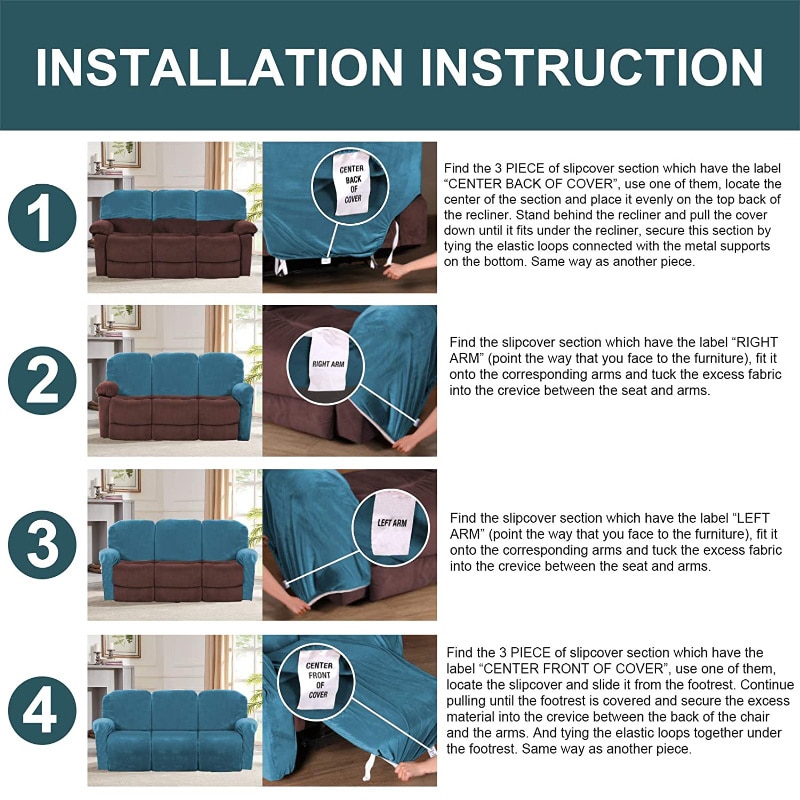 INSTALLATION INSTRUCTION

1

CENTER BACK OF COVER

Find the 3 PIECE of slipcover section which have the label "CENTER BACK OF COVER", use one of them, locate the center of the section and place it evenly on the top back of the recliner. Stand behind the recliner and pull the cover down until it fits under the recliner, secure this section by tying the elastic loops connected with the metal supports on the bottom. Same way as another piece.

2

RIGHT ARM

Find the slipcover section which have the label "RIGHT ARM" (point the way that you face to the furniture), fit it onto the corresponding arms and tuck the excess fabric into the crevice between the seat and arms.

3

LEFT ARM

Find the slipcover section which have the label "LEFT ARM" (point the way that you face to the furniture), fit it onto the corresponding arms and tuck the excess fabric into the crevice between the seat and arms.

4

CENTER FRONT OF COVER

Find the 3 PIECE of slipcover section which have the label "CENTER FRONT OF COVER", use one of them, locate the slipcover and slide it from the footrest. Continue pulling until the footrest is covered and secure the excess material into the crevice between the back of the chair and the arms. And tying the elastic loops together under the footrest. Same way as another piece.