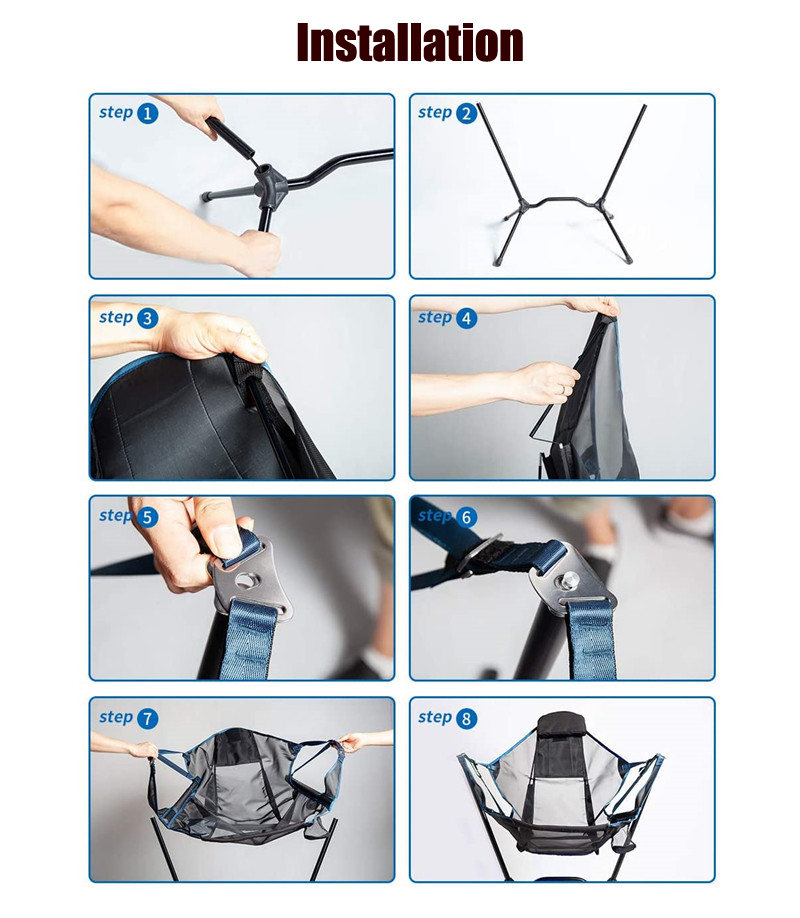 Installation

step 1

step 2

step 3

step 4

step 5

step 6

step 7

step 8