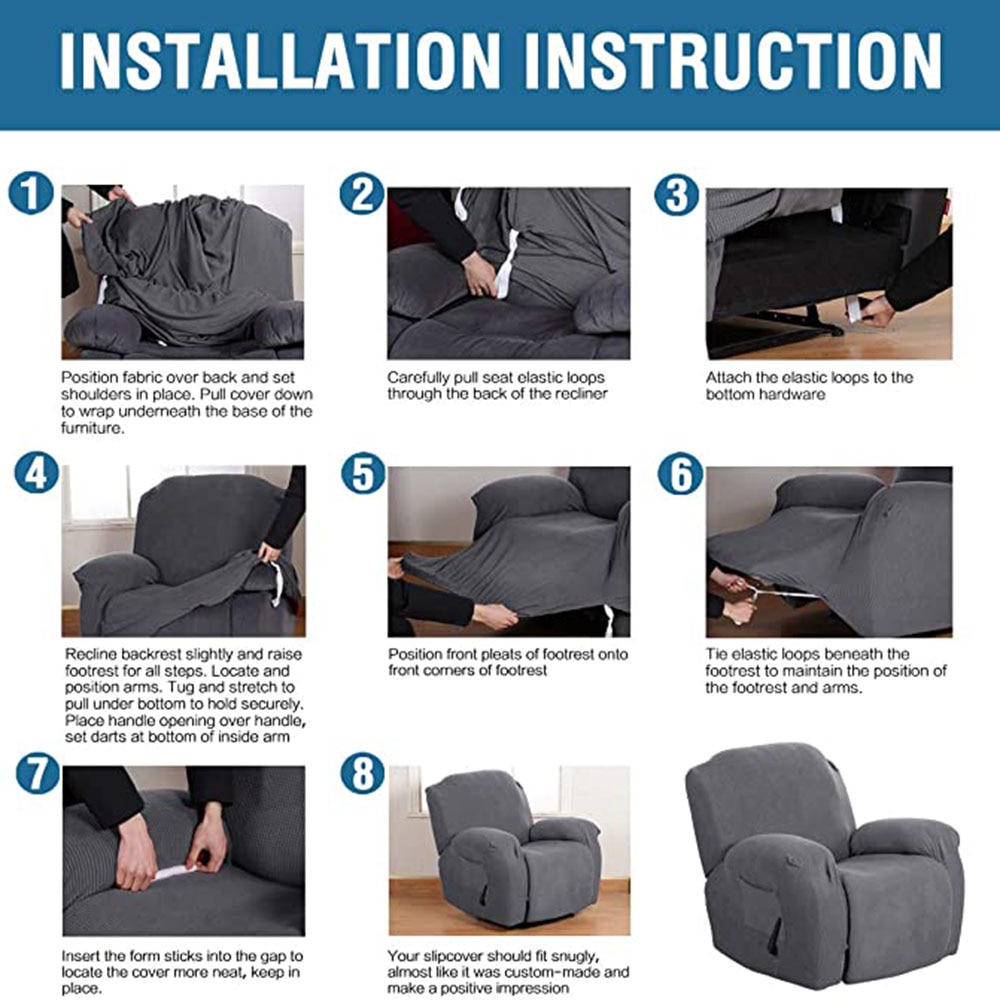 INSTALLATION INSTRUCTION

1

Position fabric over back and set shoulders in place. Pull cover down to wrap underneath the base of the furniture.

2

Carefully pull seat elastic loops through the back of the recliner

3

Attach the elastic loops to the bottom hardware

4

Recline backrest slightly and raise footrest for all steps. Locate and position arms. Tug and stretch to pull under bottom to hold securely. Place handle opening over handle, set darts at bottom of inside arm

5

Position front pleats of footrest onto front corners of footrest

6

Tie elastic loops beneath the footrest to maintain the position of the footrest and arms.

7

Insert the form sticks into the gap to locate the cover more neat, keep in place.

8

Your slipcover should fit snugly, almost like it was custom-made and make a positive impression