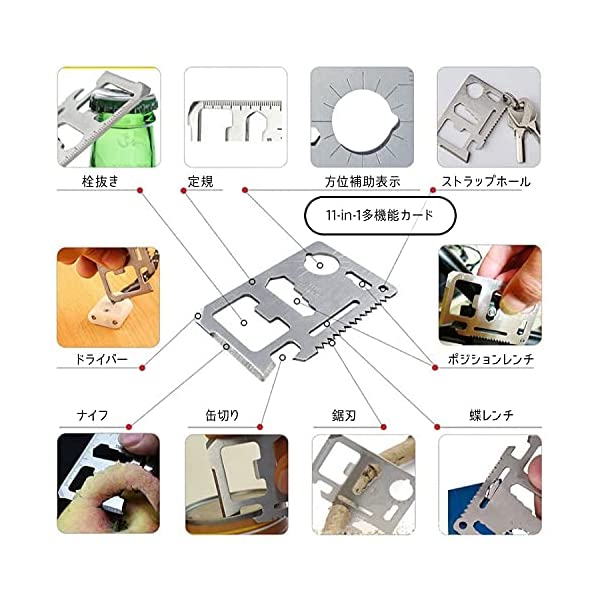 栓抜き

定規

方位補助表示

ストラップホール

11-in-1多機能カード

ドライバー

ポジションレンチ

ナイフ

缶切り

鋸刃

蝶レンチ