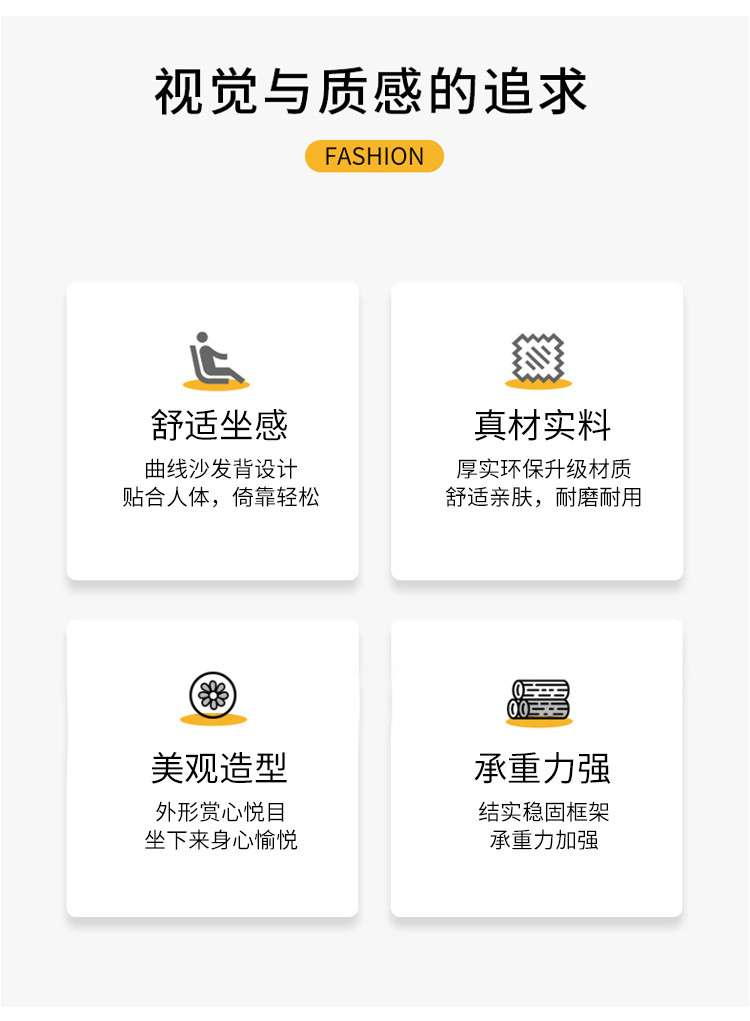 视觉与质感的追求

FASHION

舒适坐感

曲线沙发背设计
贴合人体，倚靠轻松

真材实料

厚实环保升级材质
舒适亲肤，耐磨耐用

美观造型

外形赏心悦目
坐下来身心愉悦

承重力强

结实稳固框架
承重力加强