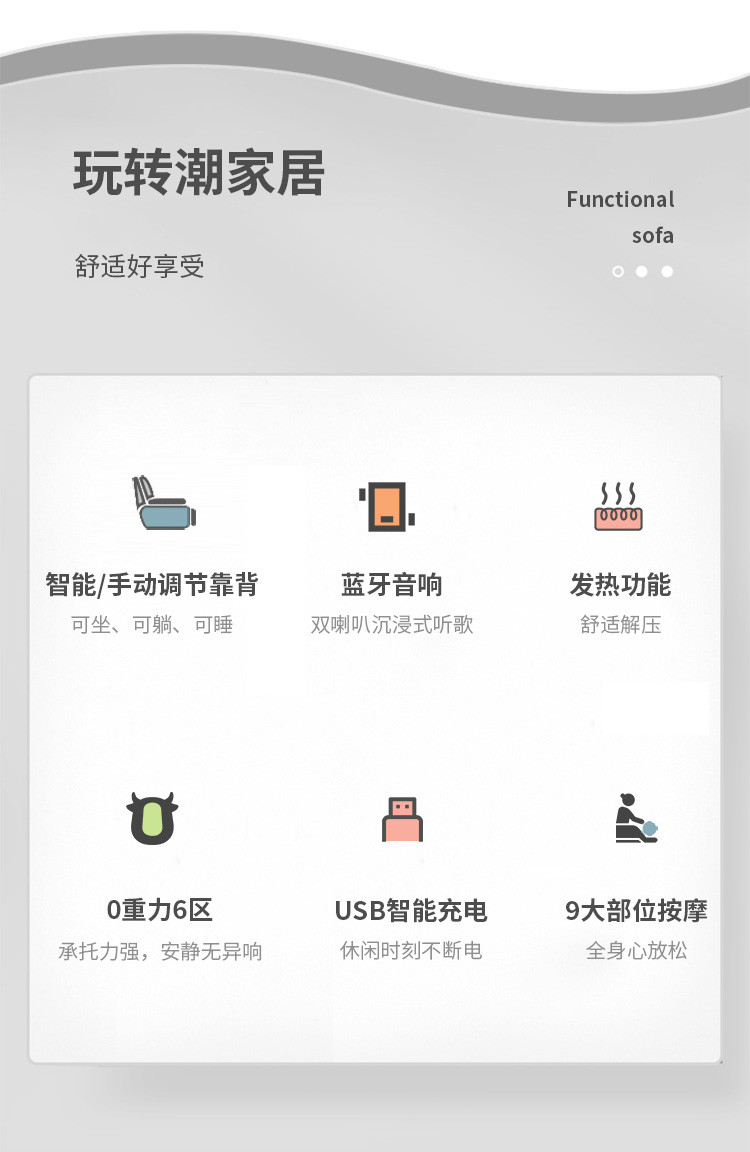 玩转潮家居

舒适好享受

Functional
sofa

智能/手动调节靠背
可坐、可躺、可睡

蓝牙音响
双喇叭沉浸式听歌

发热功能
舒适解压

0重力6区
承托力强，安静无异响

USB智能充电
休闲时刻不断电

9大部位按摩
全身心放松