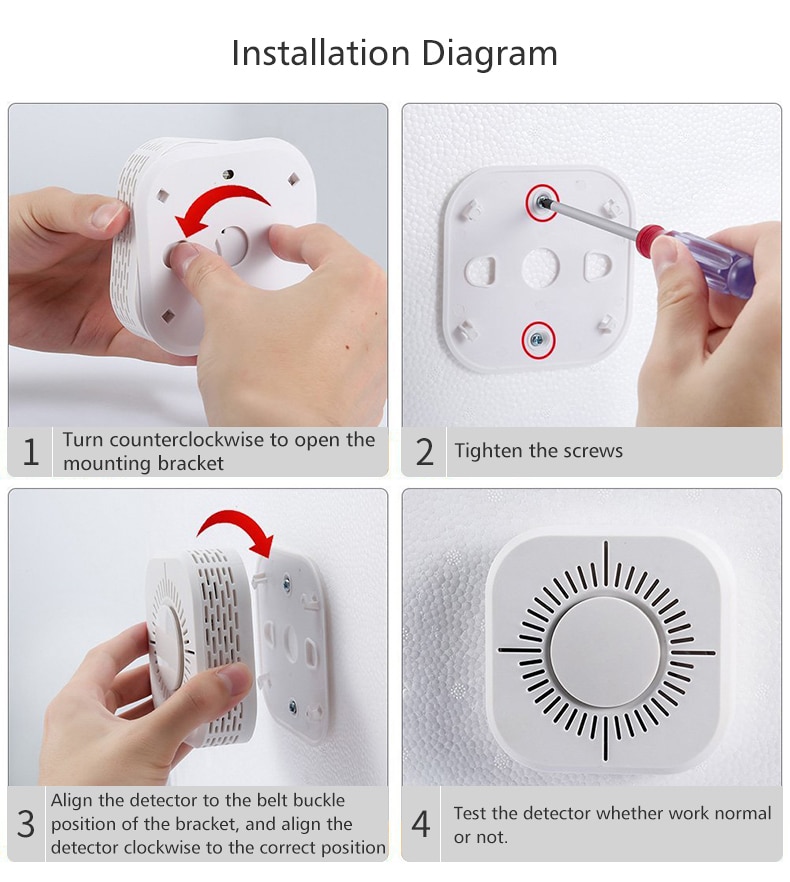 Installation Diagram

1 Turn counterclockwise to open the mounting bracket

2 Tighten the screws

3 Align the detector to the belt buckle position of the bracket, and align the detector clockwise to the correct position

4 Test the detector whether work normal or not.