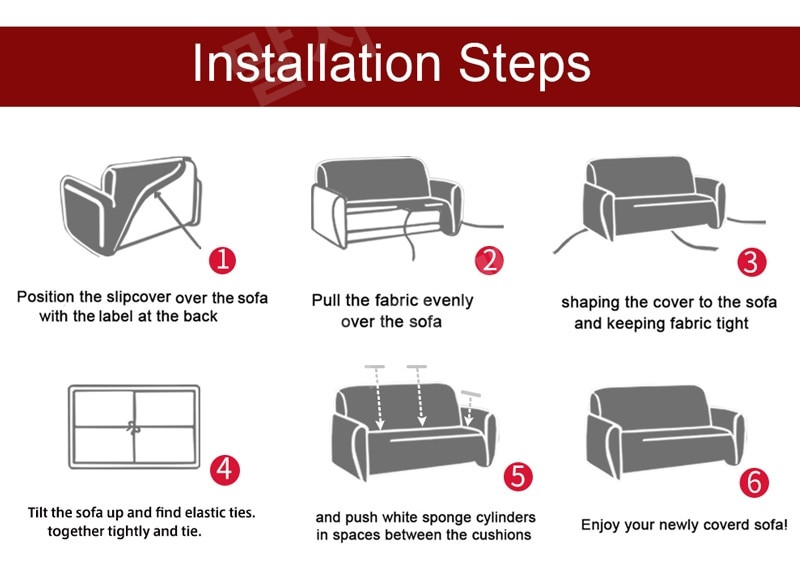 Installation Steps

1
Position the slipcover over the sofa with the label at the back

2
Pull the fabric evenly over the sofa

3
shaping the cover to the sofa and keeping fabric tight

4
Tilt the sofa up and find elastic ties. together tightly and tie.

5
and push white sponge cylinders in spaces between the cushions

6
Enjoy your newly coverd sofa!