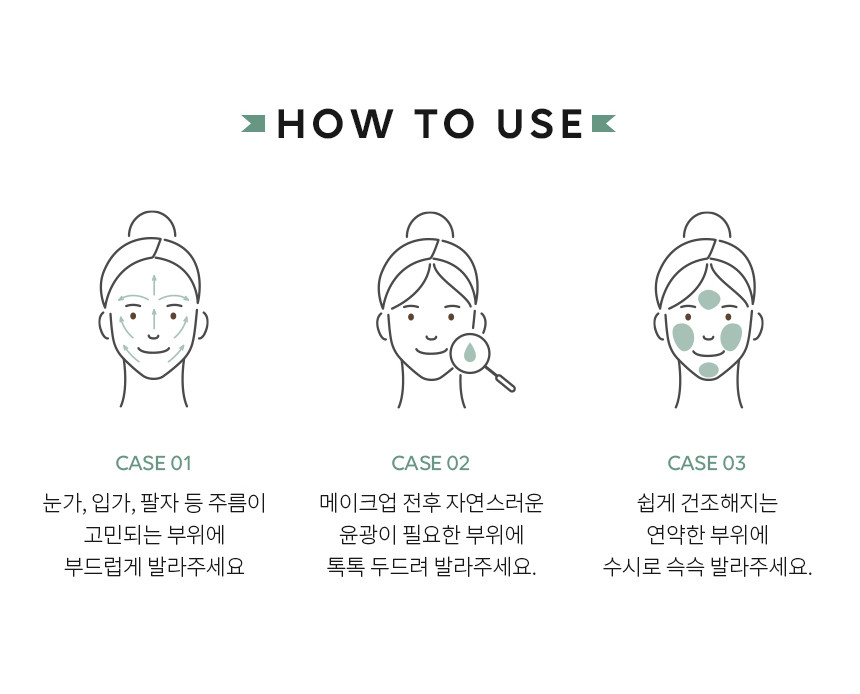 HOW TO USE

CASE 01

눈가, 입가, 팔자 등 주름이 고민되는 부위에 부드럽게 발라주세요

CASE 02

메이크업 전후 자연스러운 윤광이 필요한 부위에 톡톡 두드려 발라주세요.

CASE 03

쉽게 건조해지는 연약한 부위에 수시로 슥슥 발라주세요.