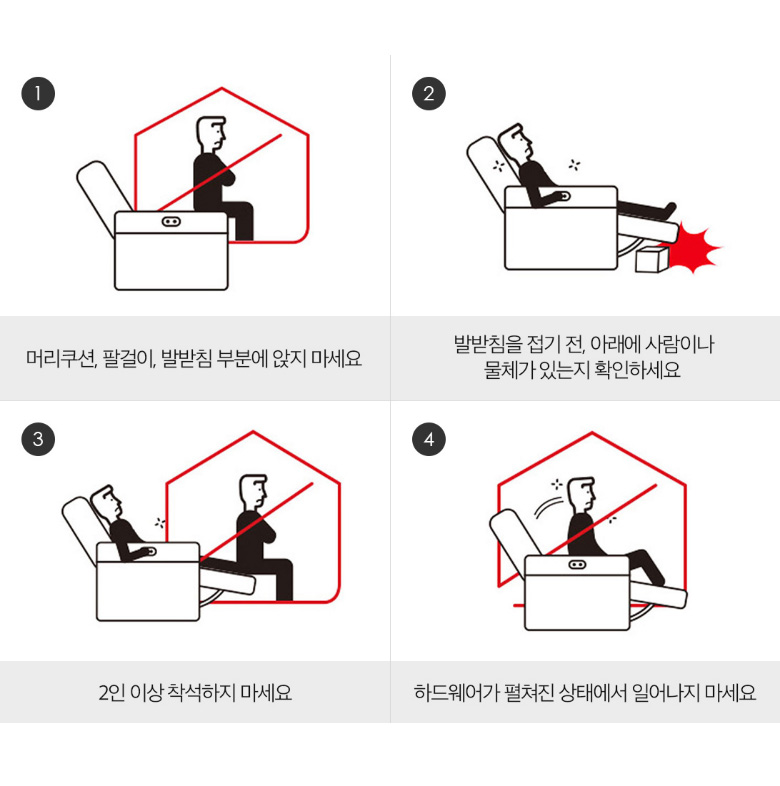 1

머리쿠션, 팔걸이, 발받침 부분에 앉지 마세요

2

발받침을 접기 전, 아래에 사람이나
물체가 있는지 확인하세요

3

2인 이상 착석하지 마세요

4

하드웨어가 펼쳐진 상태에서 일어나지 마세요