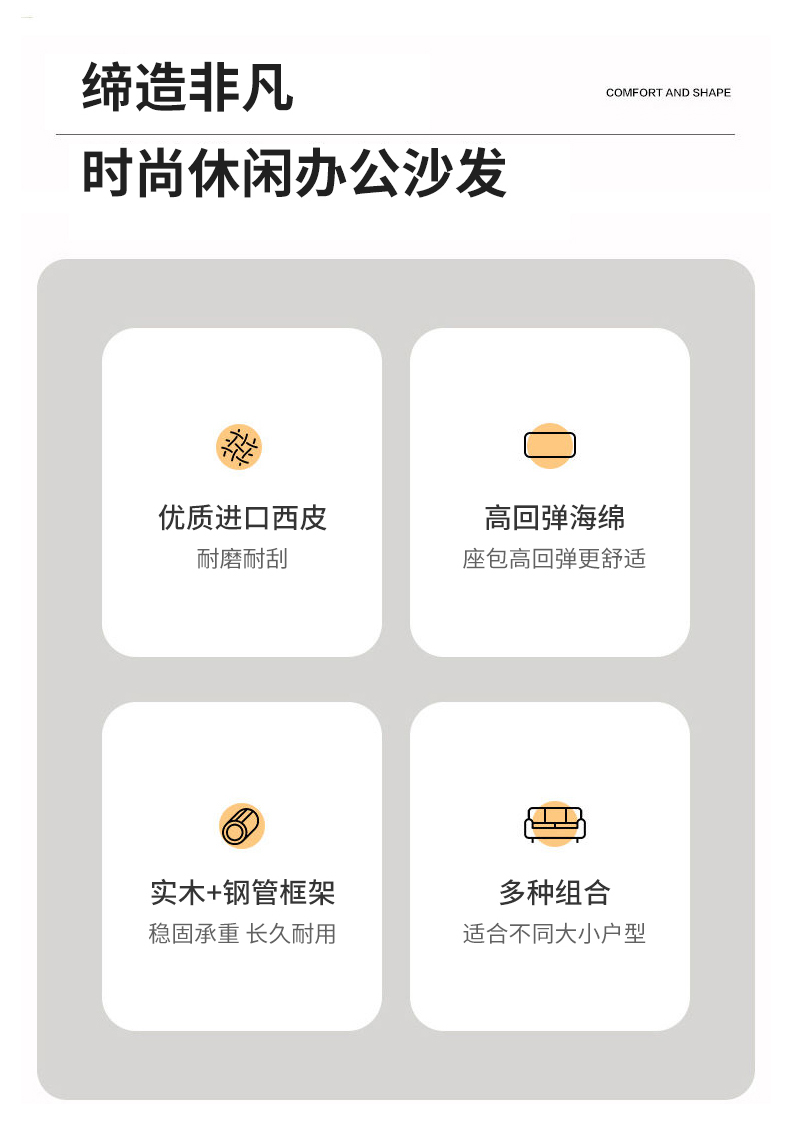 缔造非凡

COMFORT AND SHAPE

时尚休闲办公沙发

优质进口西皮
耐磨耐刮

高回弹海绵
座包高回弹更舒适

实木+钢管框架
稳固承重 长久耐用

多种组合
适合不同大小户型