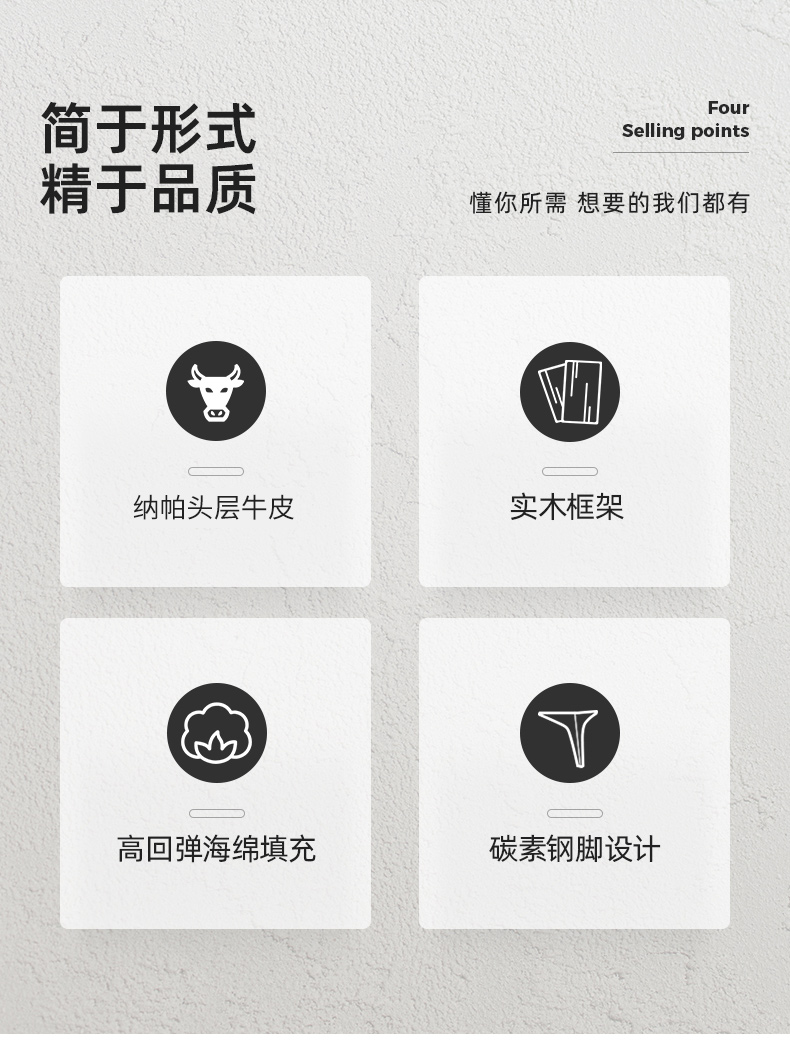 简于形式
精于品质

Four
Selling points

懂你所需 想要的我们都有

纳帕头层牛皮

实木框架

高回弹海绵填充

碳素钢脚设计