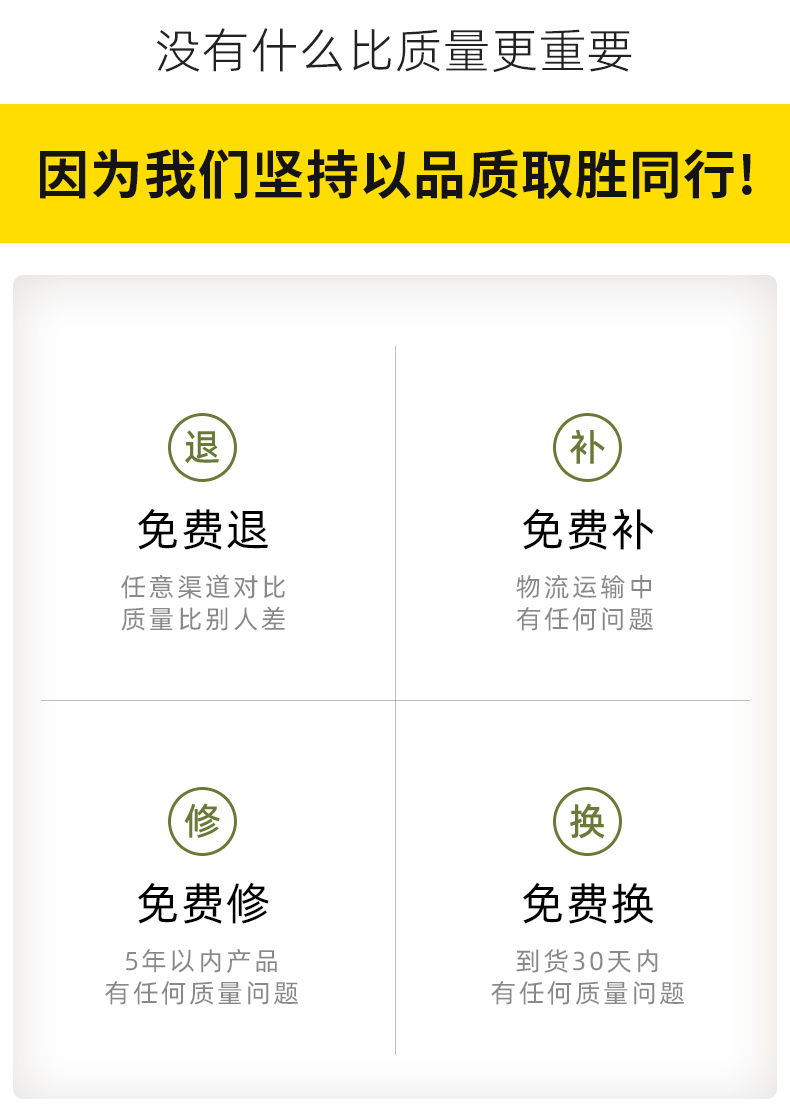 没有什么比质量更重要

因为我们坚持以品质取胜同行!

退

免费退

任意渠道对比
质量比别人差

补

免费补

物流运输中
有任何问题

修

免费修

5年以内产品
有任何质量问题

换

免费换

到货30天内
有任何质量问题