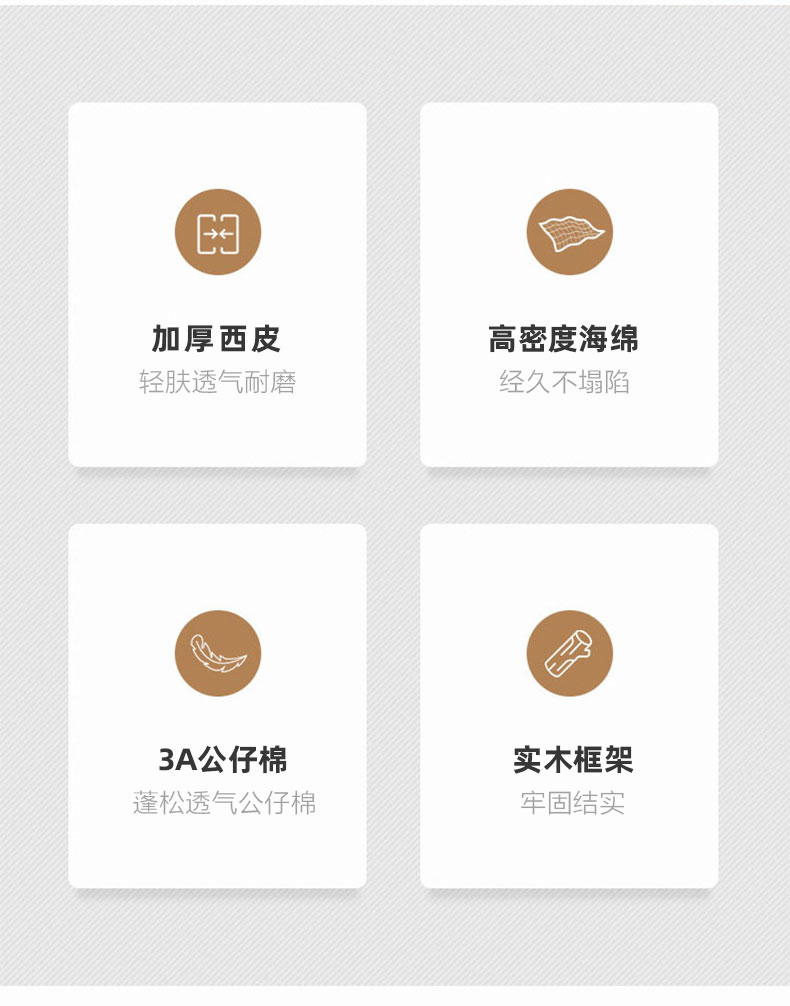 加厚西皮
轻肤透气耐磨

高密度海绵
经久不塌陷

3A公仔棉
蓬松透气公仔棉

实木框架
牢固结实