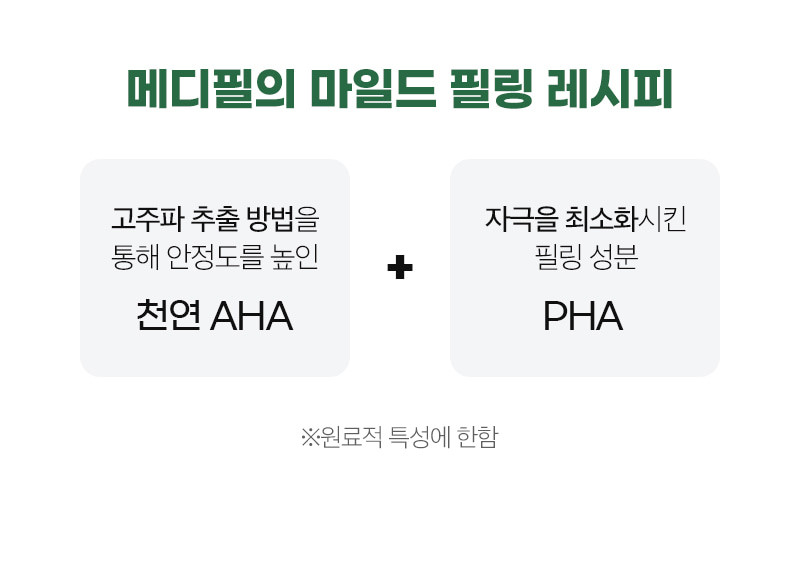 메디필의 마일드 필링 레시피

고주파 추출 방법을
통해 안정도를 높인

천연 AHA

+

자극을 최소화시킨
필링 성분

PHA

※원료적 특성에 한함