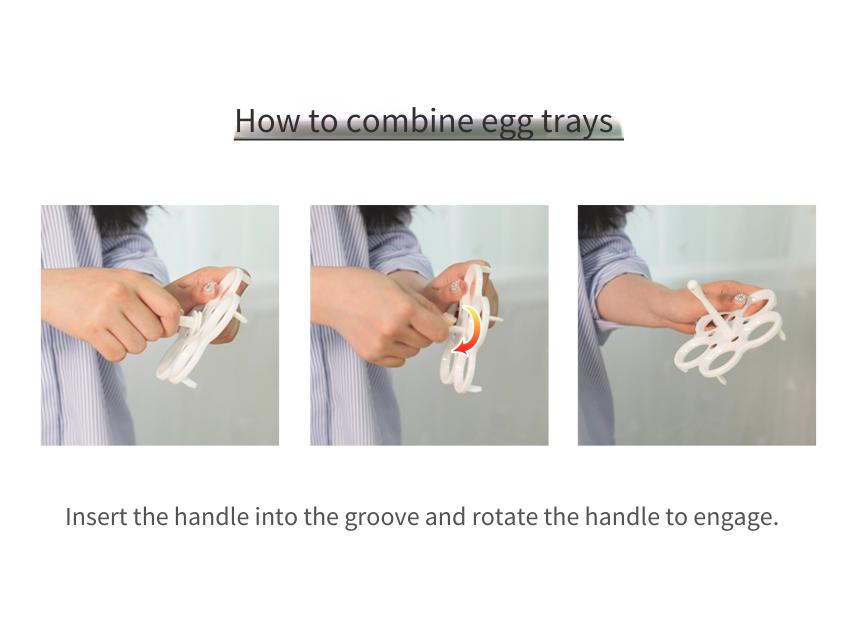 How to combine egg trays

Insert the handle into the groove and rotate the handle to engage.