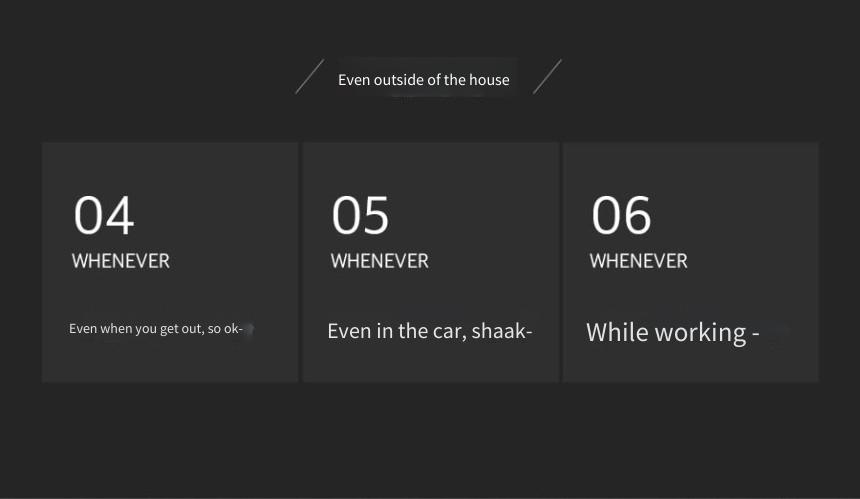 Even outside of the house

04

WHENEVER

Even when you get out, so ok-

05

WHENEVER

Even in the car, shaak-

06

WHENEVER

While working -