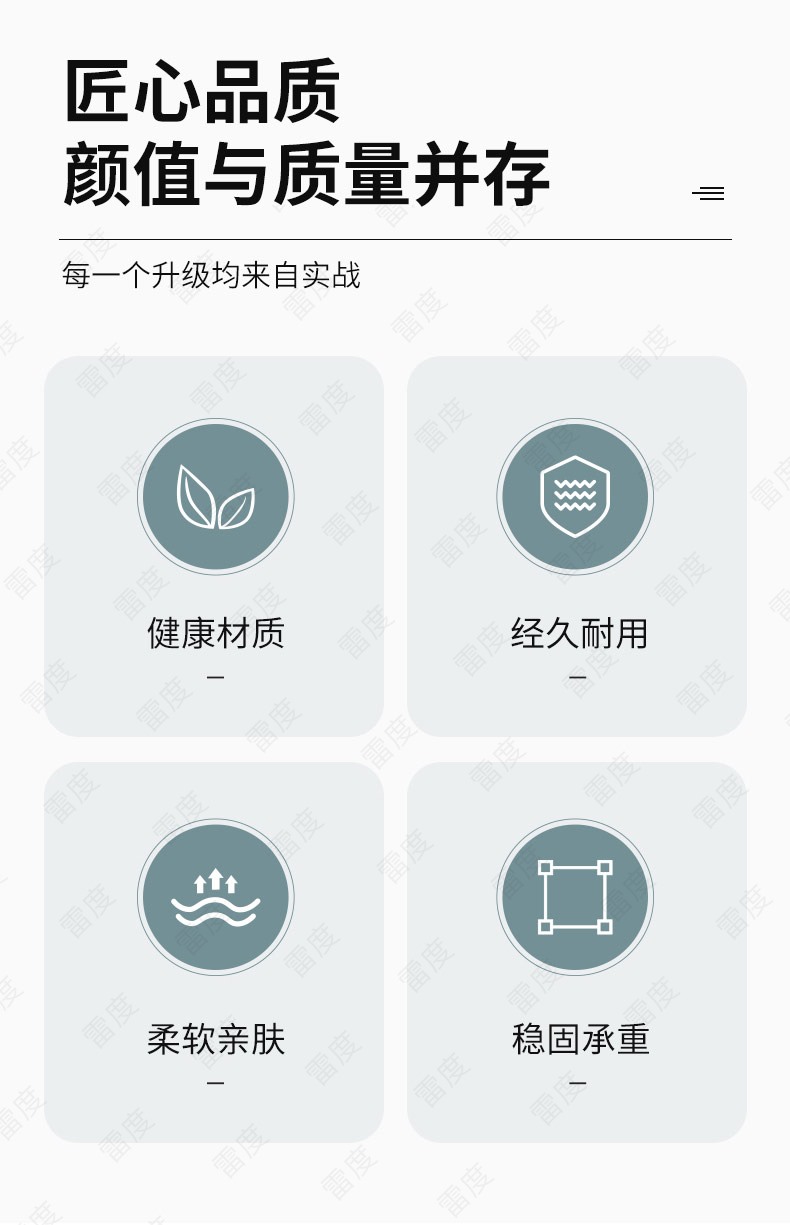 匠心品质
颜值与质量并存

每一个升级均来自实战

健康材质
-

经久耐用
-

柔软亲肤
-

稳固承重
-

雷度