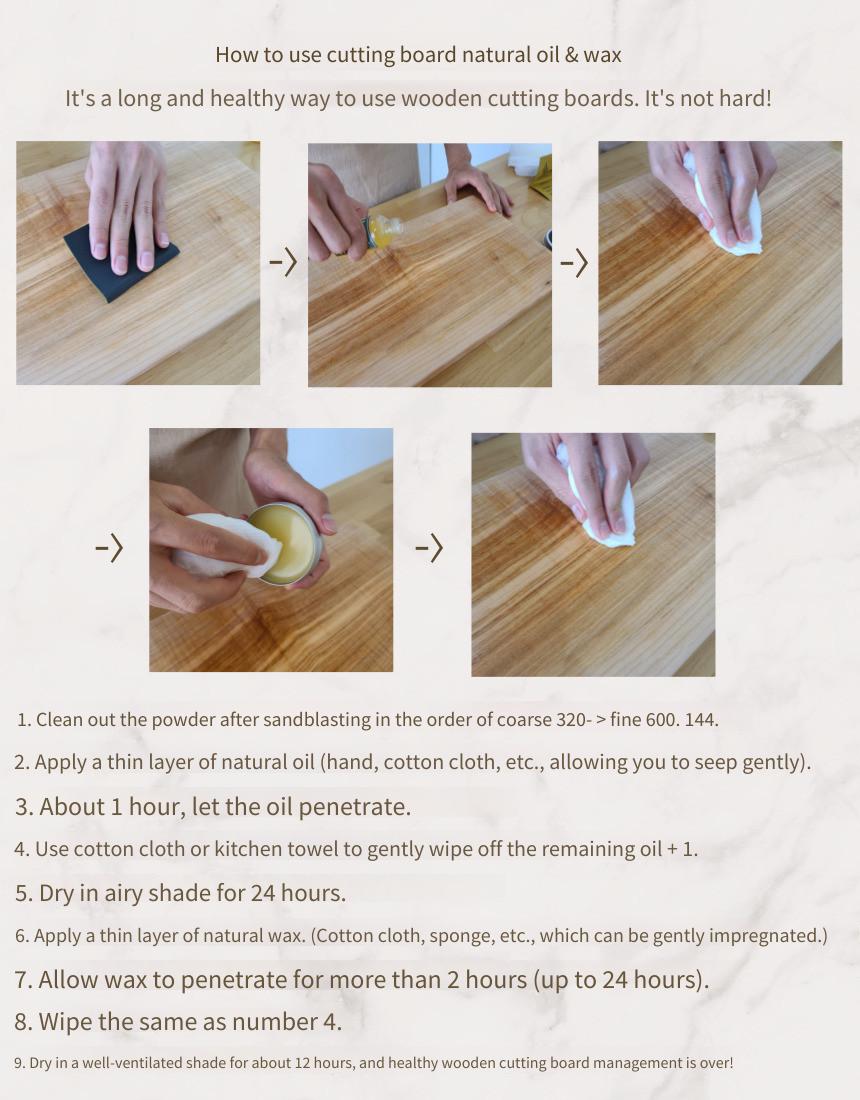 How to use cutting board natural oil & wax

It's a long and healthy way to use wooden cutting boards. It's not hard!

->

->

->

->

1. Clean out the powder after sandblasting in the order of coarse 320- > fine 600. 144.

2. Apply a thin layer of natural oil (hand, cotton cloth, etc., allowing you to seep gently).

3. About 1 hour, let the oil penetrate.

4. Use cotton cloth or kitchen towel to gently wipe off the remaining oil + 1.

5. Dry in airy shade for 24 hours.

6. Apply a thin layer of natural wax. (Cotton cloth, sponge, etc., which can be gently impregnated.)

7. Allow wax to penetrate for more than 2 hours (up to 24 hours).

8. Wipe the same as number 4.

9. Dry in a well-ventilated shade for about 12 hours, and healthy wooden cutting board management is over!