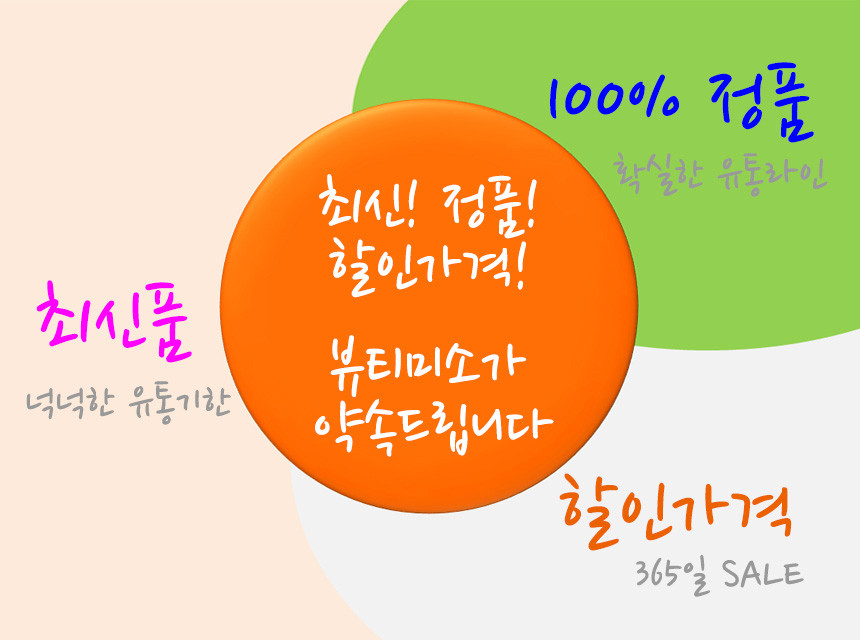 100% 정품

확실한 유통라인

최신! 정품!
할인가격!

뷰티미소가
약속드립니다

최신품

넉넉한 유통기한

할인가격

365일 SALE