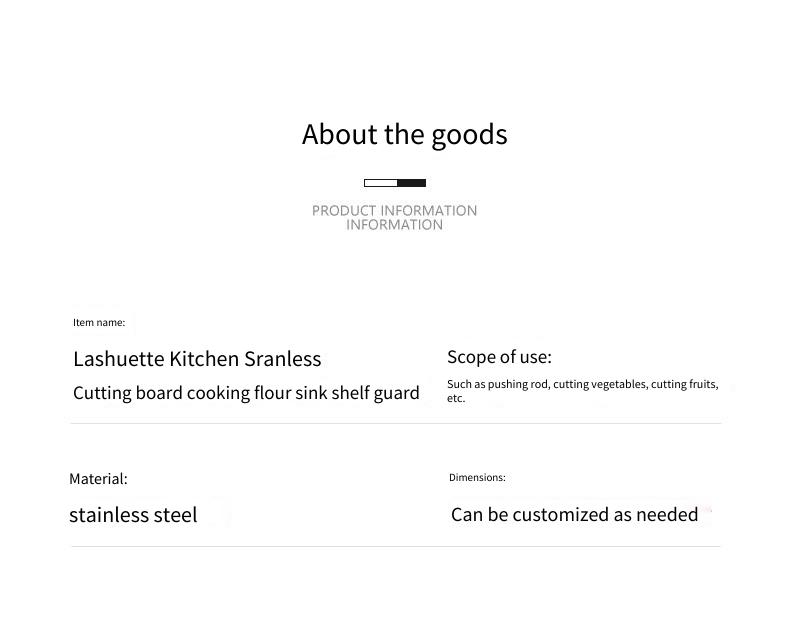 About the goods

PRODUCT INFORMATION
INFORMATION

Item name:

Lashuette Kitchen Sranless

Cutting board cooking flour sink shelf guard

Scope of use:

Such as pushing rod, cutting vegetables, cutting fruits, etc.

Material:

stainless steel

Dimensions:

Can be customized as needed