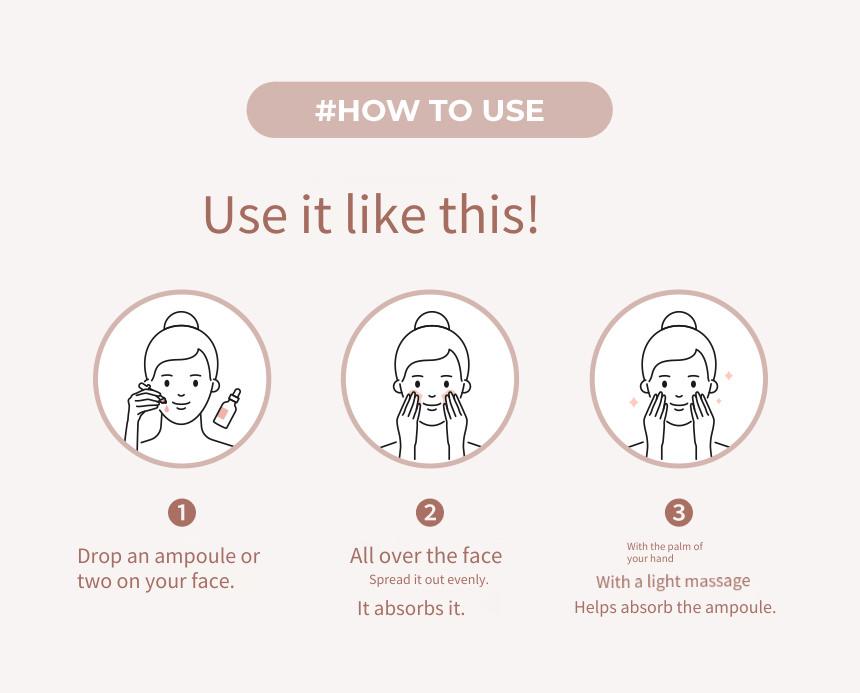 #HOW TO USE

Use it like this!

1

Drop an ampoule or two on your face.

2

All over the face

Spread it out evenly.

It absorbs it.

3

With the palm of your hand

With a light massage

Helps absorb the ampoule.