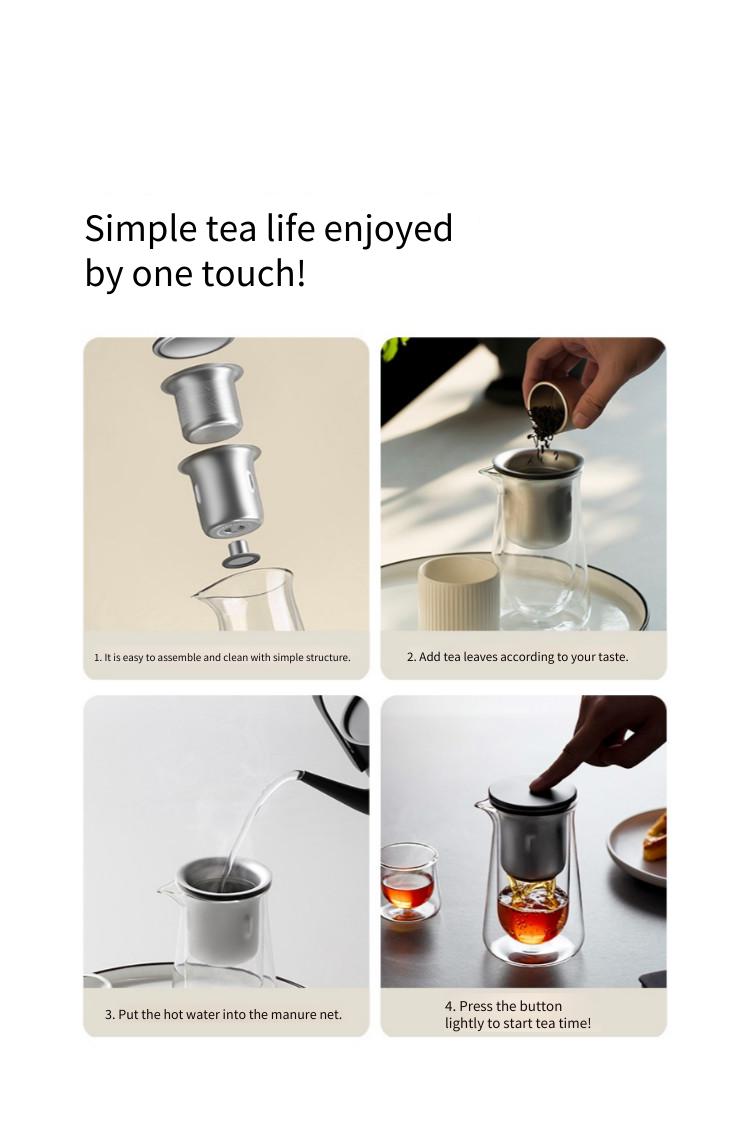 Simple tea life enjoyed by one touch!

1. It is easy to assemble and clean with simple structure.

2. Add tea leaves according to your taste.

3. Put the hot water into the manure net.

4. Press the button lightly to start tea time!