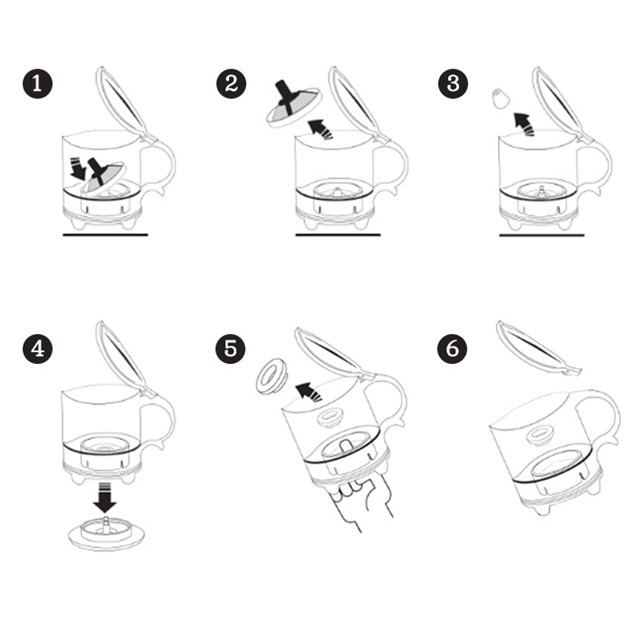 1

2

3

4

5

6