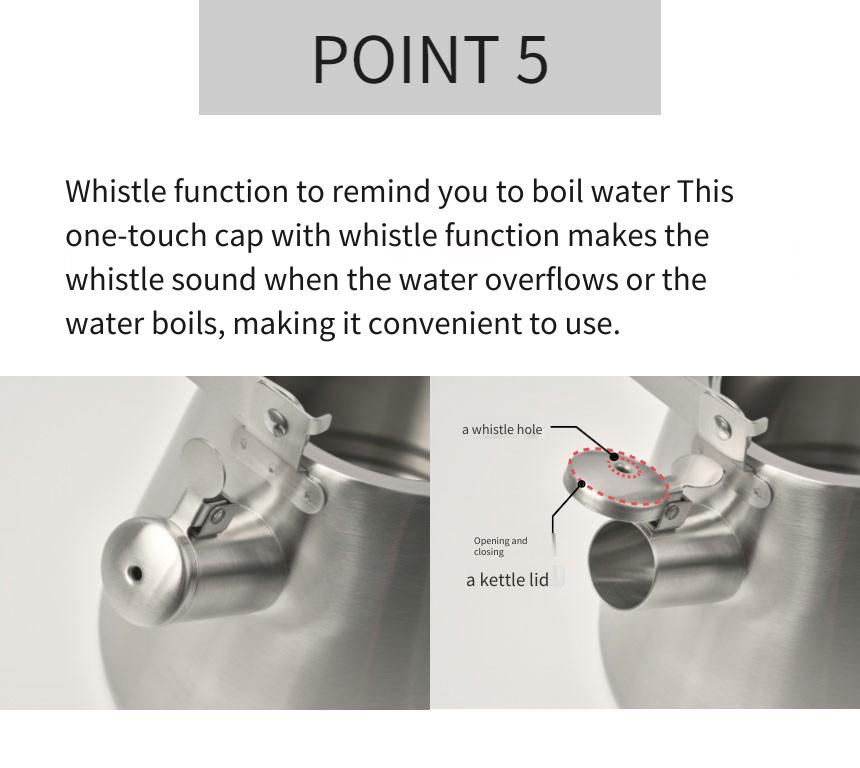 POINT 5

Whistle function to remind you to boil water This one-touch cap with whistle function makes the whistle sound when the water overflows or the water boils, making it convenient to use.

a whistle hole

Opening and closing

a kettle lid