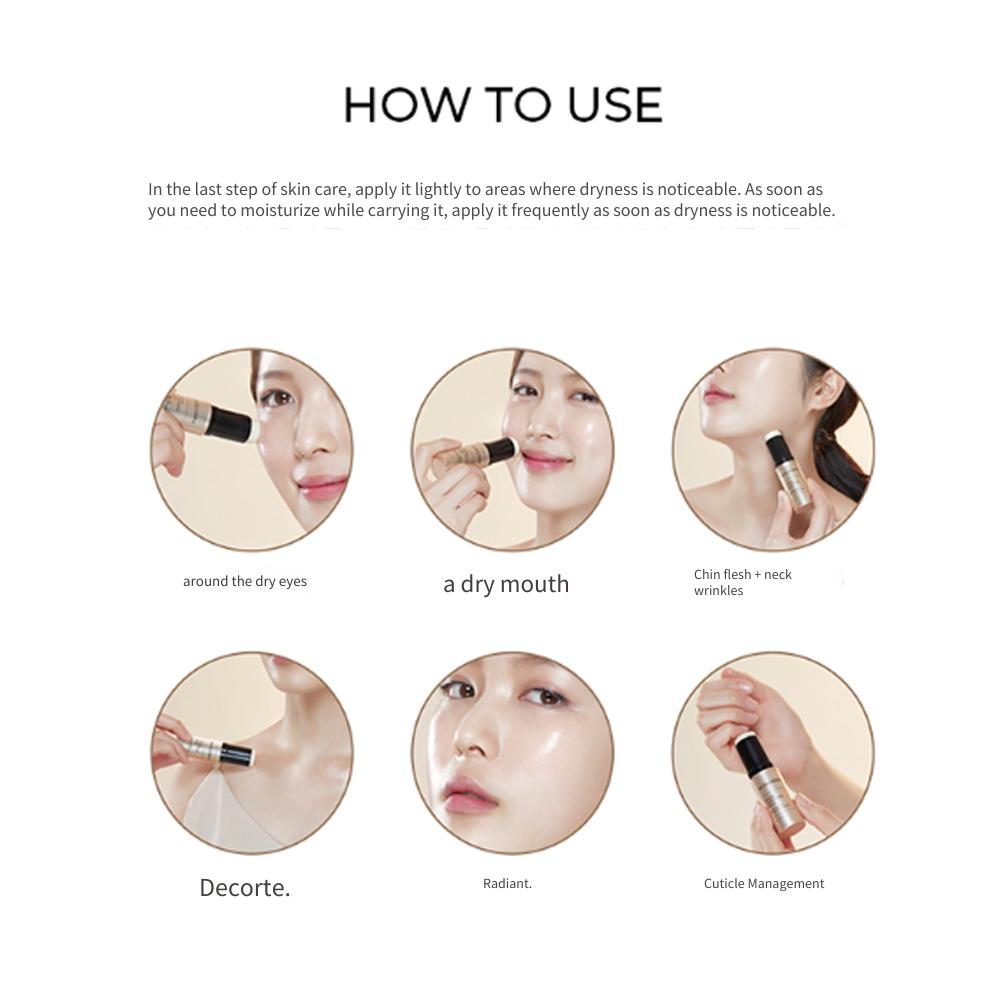 HOW TO USE

In the last step of skin care, apply it lightly to areas where dryness is noticeable. As soon as you need to moisturize while carrying it, apply it frequently as soon as dryness is noticeable.

around the dry eyes

a dry mouth

Chin flesh + neck wrinkles

Decorte.

Radiant.

Cuticle Management