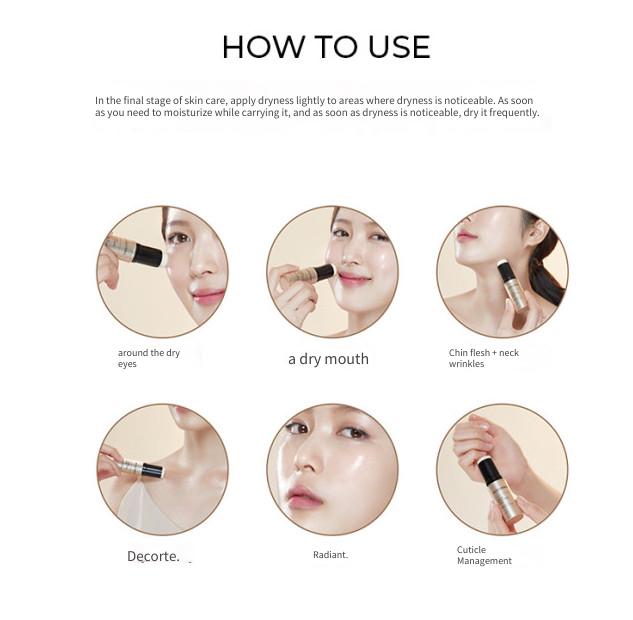 HOW TO USE

In the final stage of skin care, apply dryness lightly to areas where dryness is noticeable. As soon as you need to moisturize while carrying it, and as soon as dryness is noticeable, dry it frequently.

around the dry eyes

a dry mouth

Chin flesh + neck wrinkles

Decorte.

Radiant.

Cuticle Management