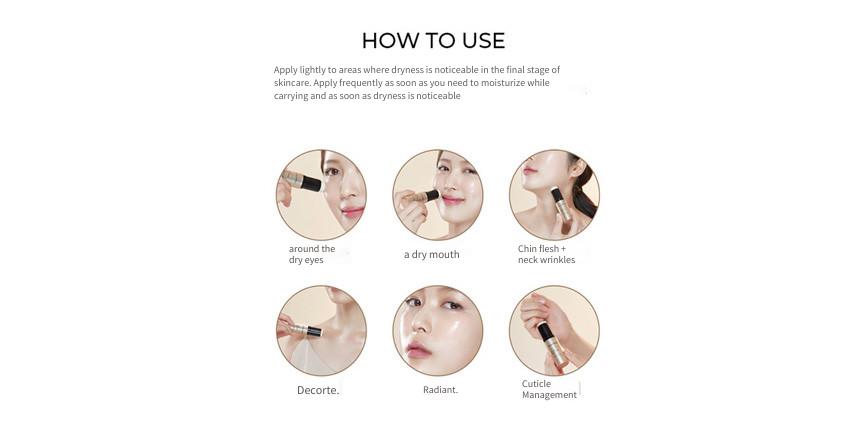 HOW TO USE

Apply lightly to areas where dryness is noticeable in the final stage of skincare. Apply frequently as soon as you need to moisturize while carrying and as soon as dryness is noticeable

around the dry eyes

a dry mouth

Chin flesh + neck wrinkles

Decorte.

Radiant.

Cuticle Management