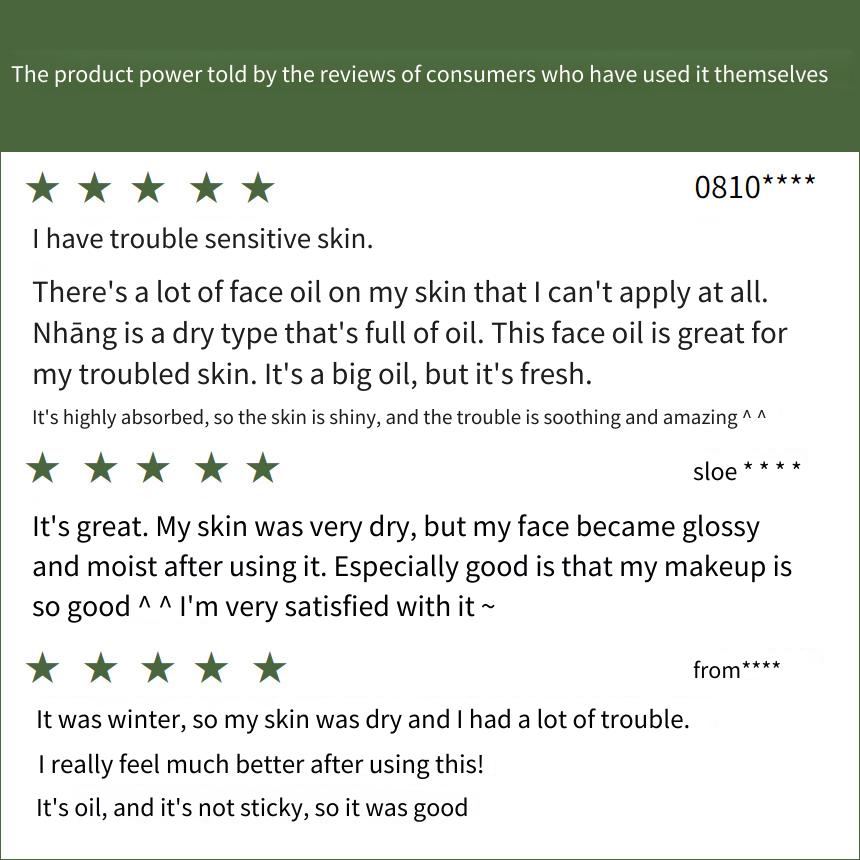 The product power told by the reviews of consumers who have used it themselves

★ ★ ★ ★ ★

0810****

I have trouble sensitive skin.

There's a lot of face oil on my skin that I can't apply at all. Nhāng is a dry type that's full of oil. This face oil is great for my troubled skin. It's a big oil, but it's fresh.

It's highly absorbed, so the skin is shiny, and the trouble is soothing and amazing ^ ^

★ ★ ★ ★ ★

sloe * * * *

It's great. My skin was very dry, but my face became glossy and moist after using it. Especially good is that my makeup is so good ^ ^ I'm very satisfied with it ~

★ ★ ★ ★ ★

from****

It was winter, so my skin was dry and I had a lot of trouble.

I really feel much better after using this!

It's oil, and it's not sticky, so it was good