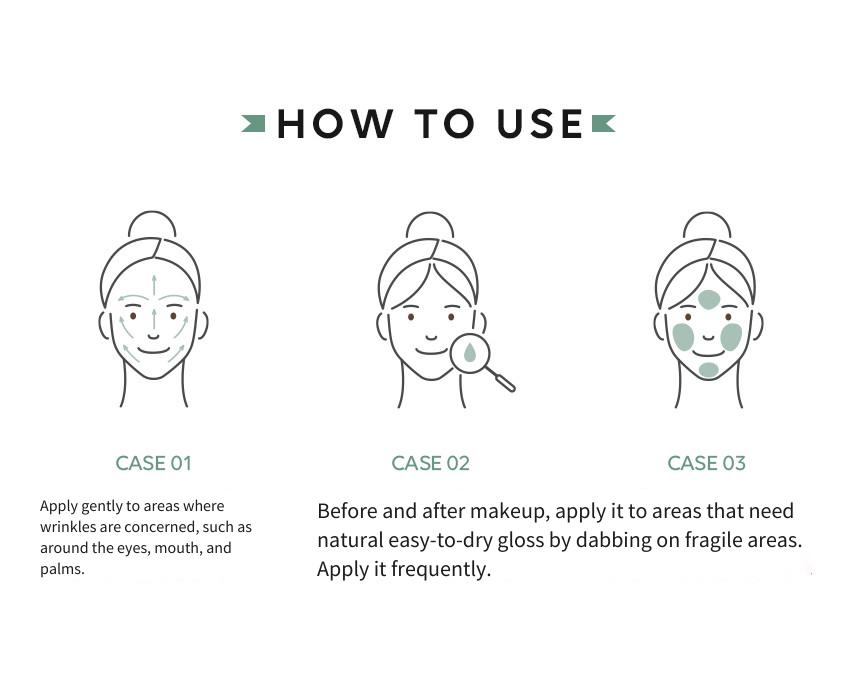 HOW TO USE

CASE 01

CASE 02

CASE 03

Apply gently to areas where wrinkles are concerned, such as around the eyes, mouth, and palms.

Before and after makeup, apply it to areas that need natural easy-to-dry gloss by dabbing on fragile areas. Apply it frequently.