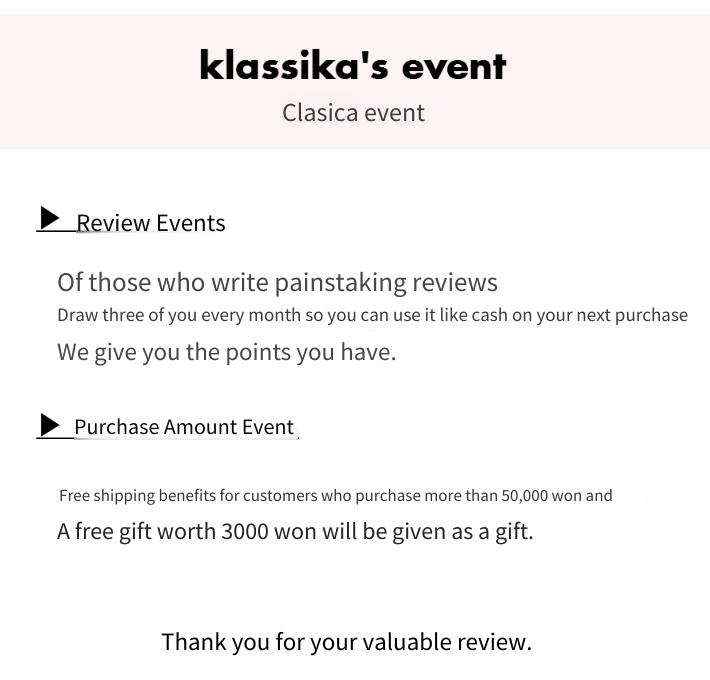 klassika's event

Clasica event

▶ Review Events

Of those who write painstaking reviews

Draw three of you every month so you can use it like cash on your next purchase

We give you the points you have.

▶ Purchase Amount Event

Free shipping benefits for customers who purchase more than 50,000 won and

A free gift worth 3000 won will be given as a gift.

Thank you for your valuable review.