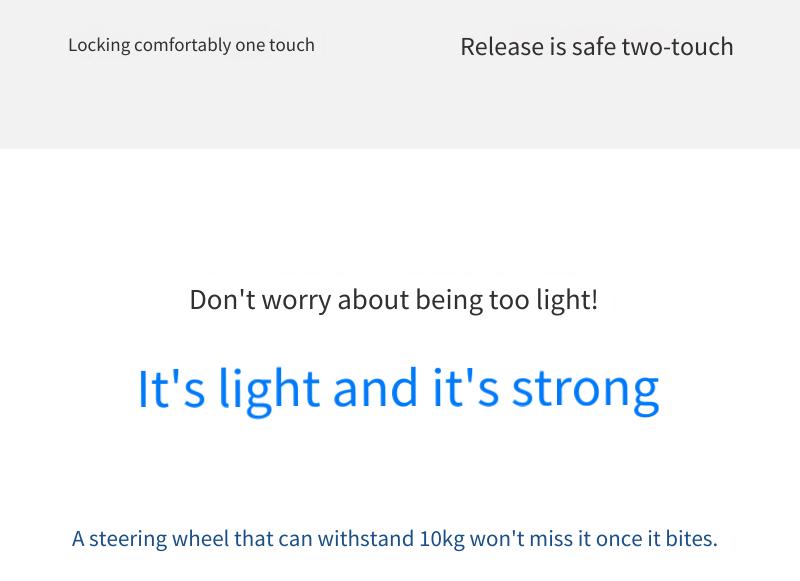 Locking comfortably one touch

Release is safe two-touch

Don't worry about being too light!

It's light and it's strong

A steering wheel that can withstand 10kg won't miss it once it bites.