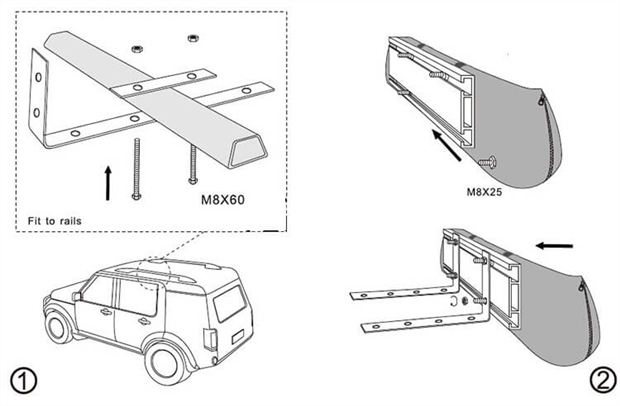 M8X60

Fit to rails

①

M8X25

②