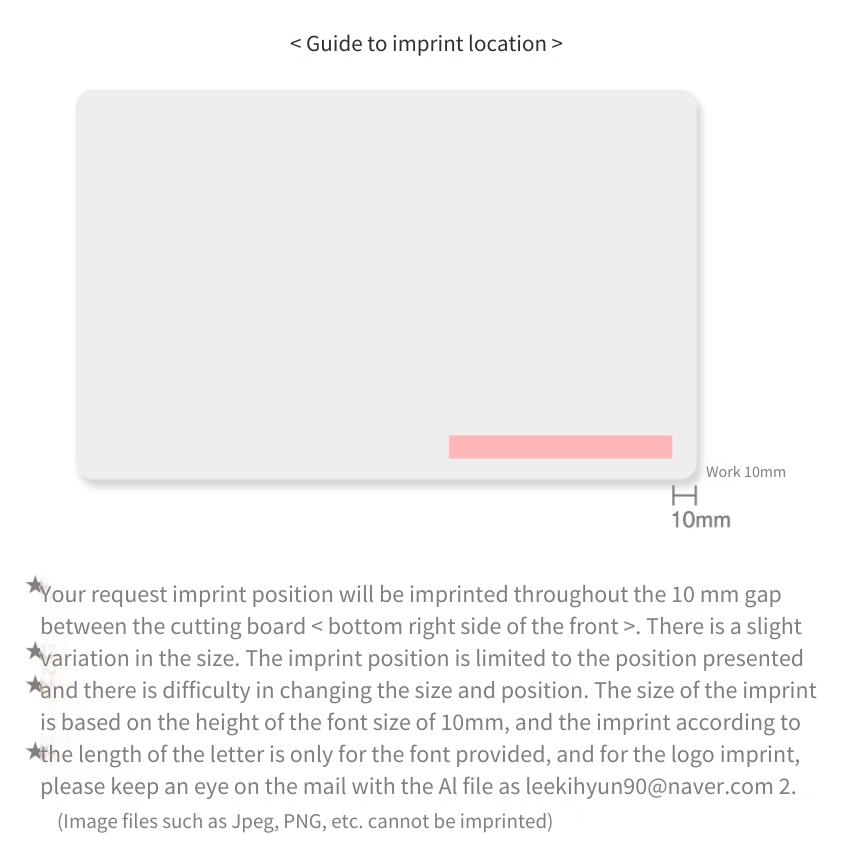 < Guide to imprint location >

Work 10mm

10mm

★Your request imprint position will be imprinted throughout the 10 mm gap between the cutting board < bottom right side of the front >. There is a slight ★variation in the size. The imprint position is limited to the position presented ★and there is difficulty in changing the size and position. The size of the imprint is based on the height of the font size of 10mm, and the imprint according to ★the length of the letter is only for the font provided, and for the logo imprint, please keep an eye on the mail with the AI file as leekihyun90@naver.com 2.

(Image files such as Jpeg, PNG, etc. cannot be imprinted)