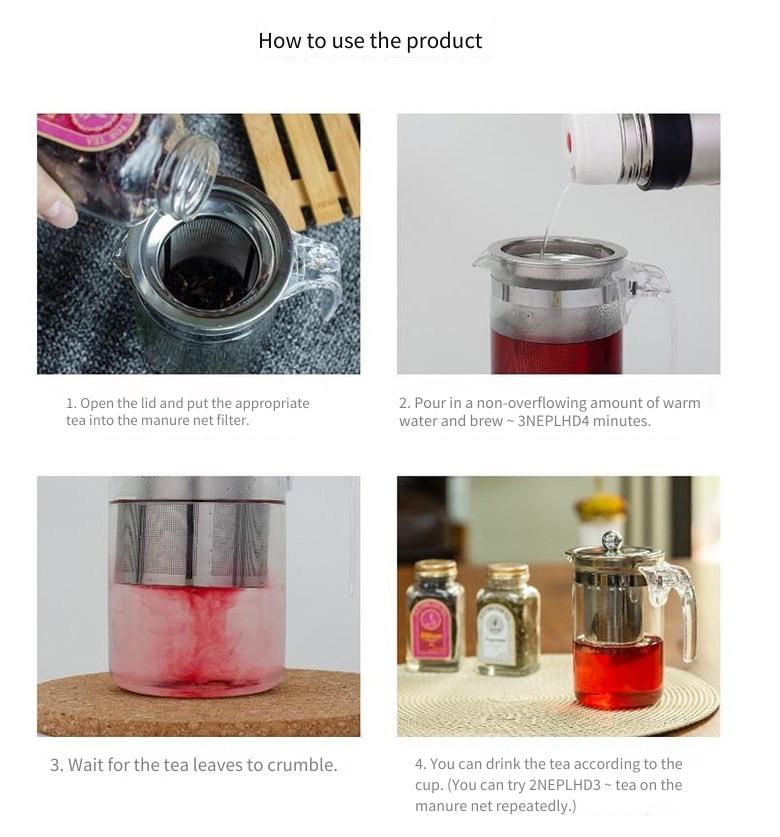 How to use the product

1. Open the lid and put the appropriate tea into the manure net filter.

2. Pour in a non-overflowing amount of warm water and brew ~ 3NEPLHD4 minutes.

3. Wait for the tea leaves to crumble.

4. You can drink the tea according to the cup. (You can try 2NEPLHD3 ~ tea on the manure net repeatedly.)