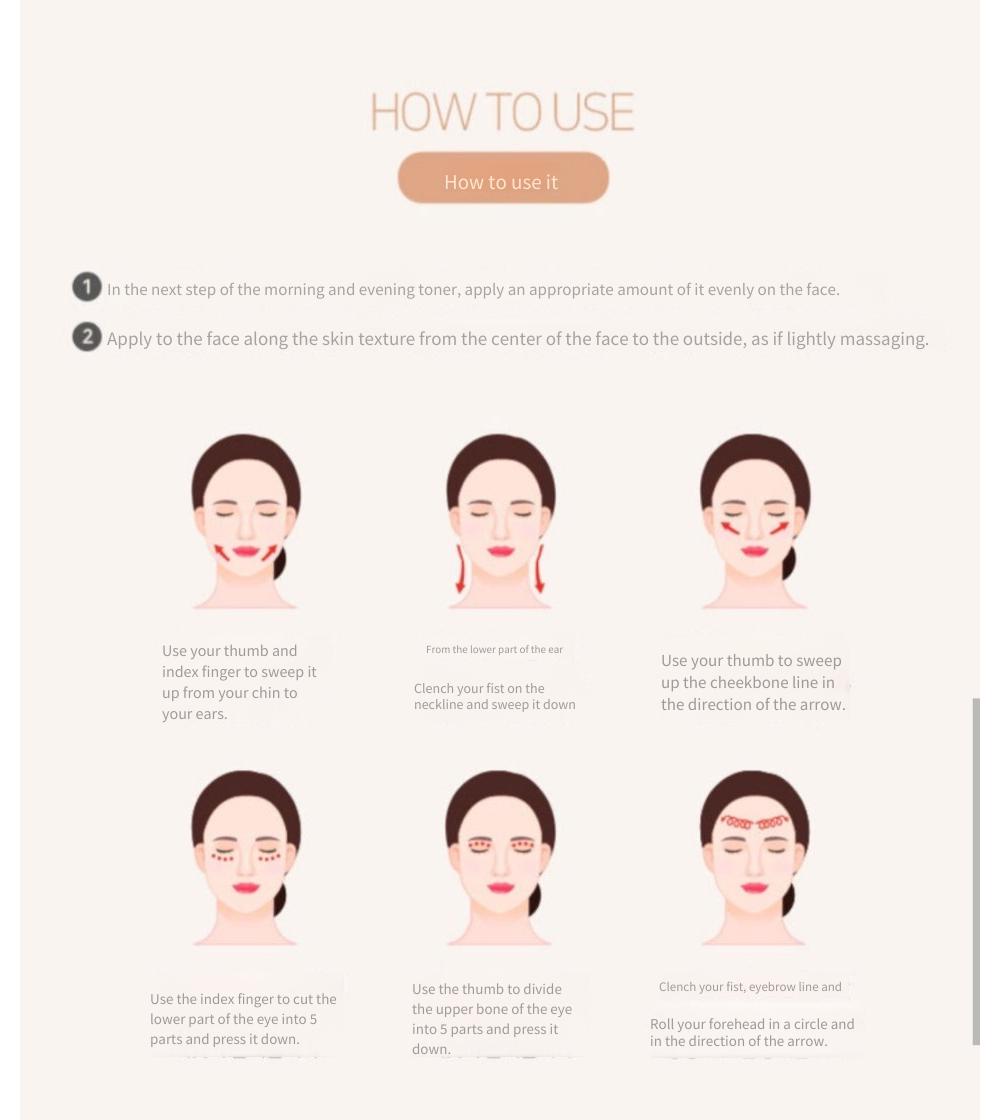 HOW TO USE

How to use it

1 In the next step of the morning and evening toner, apply an appropriate amount of it evenly on the face.

2 Apply to the face along the skin texture from the center of the face to the outside, as if lightly massaging.

Use your thumb and index finger to sweep it up from your chin to your ears.

From the lower part of the ear

Clench your fist on the neckline and sweep it down

Use your thumb to sweep up the cheekbone line in the direction of the arrow.

Use the index finger to cut the lower part of the eye into 5 parts and press it down.

Use the thumb to divide the upper bone of the eye into 5 parts and press it down.

Clench your fist, eyebrow line and

Roll your forehead in a circle and in the direction of the arrow.