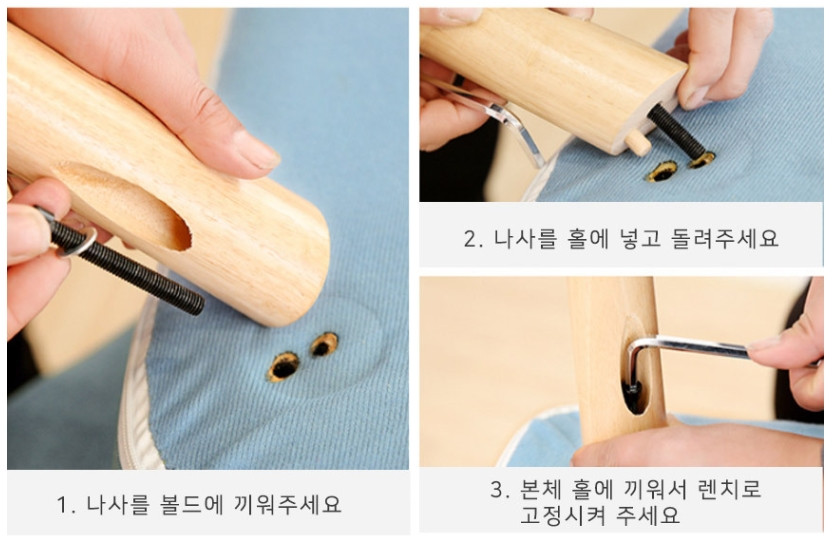 1. 나사를 볼드에 끼워주세요

2. 나사를 홀에 넣고 돌려주세요

3. 본체 홀에 끼워서 렌치로 고정시켜 주세요