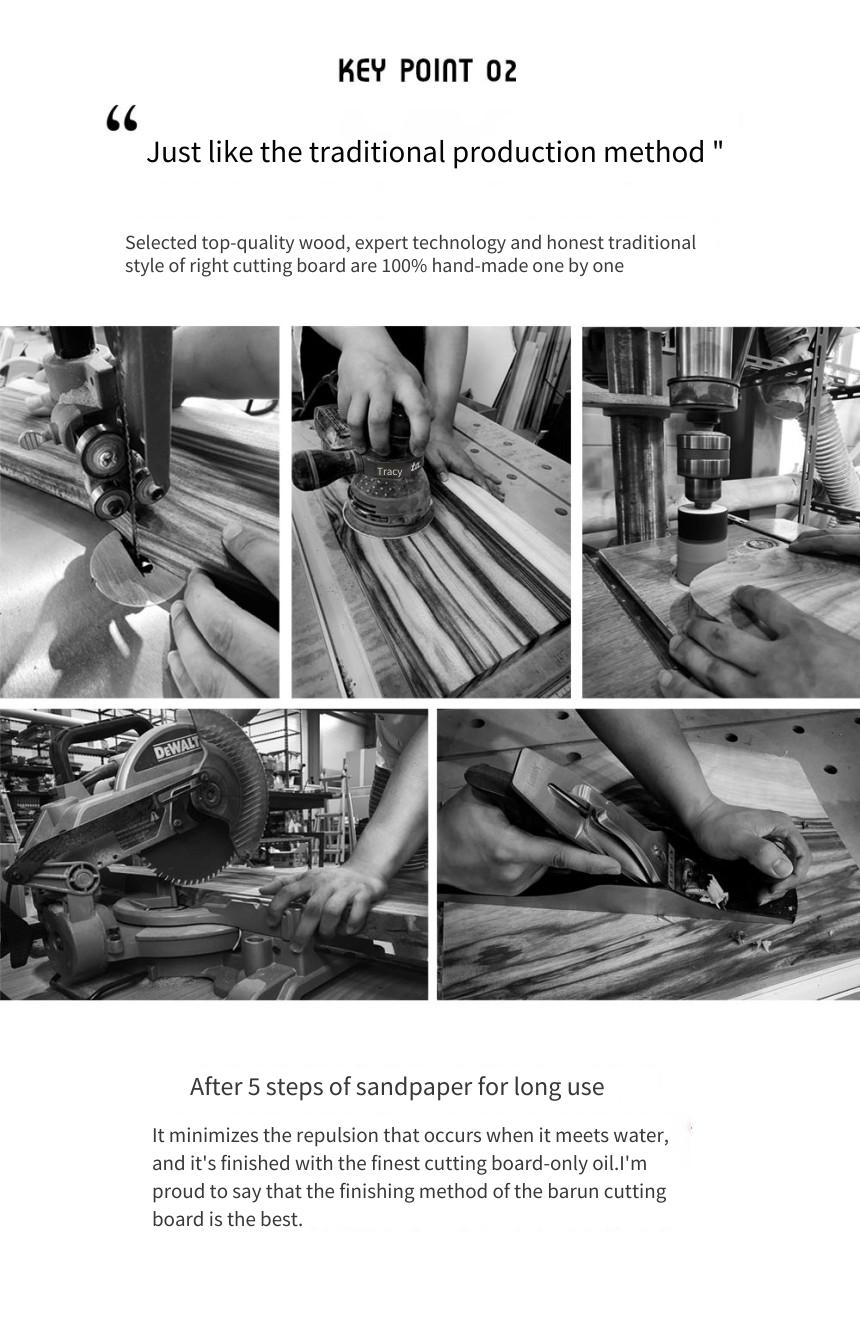 KEY POINT 02

“ Just like the traditional production method "

Selected top-quality wood, expert technology and honest traditional style of right cutting board are 100% hand-made one by one

Tracy

DEWALT

After 5 steps of sandpaper for long use

It minimizes the repulsion that occurs when it meets water, and it's finished with the finest cutting board-only oil.I'm proud to say that the finishing method of the barun cutting board is the best.