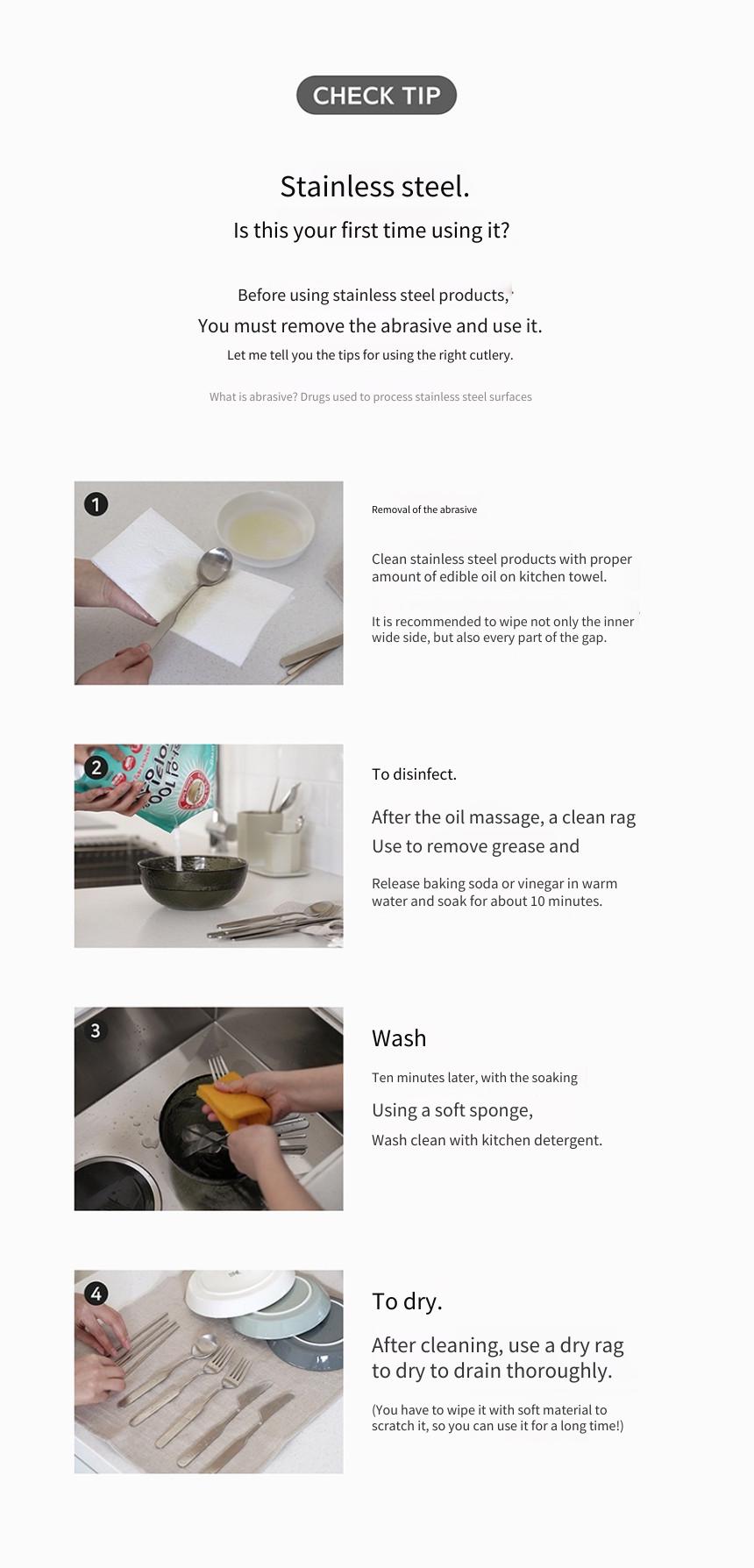 CHECK TIP

Stainless steel.

Is this your first time using it?

Before using stainless steel products,

You must remove the abrasive and use it.

Let me tell you the tips for using the right cutlery.

What is abrasive? Drugs used to process stainless steel surfaces

1

Removal of the abrasive

Clean stainless steel products with proper amount of edible oil on kitchen towel.

It is recommended to wipe not only the inner wide side, but also every part of the gap.

2

To disinfect.

After the oil massage, a clean rag Use to remove grease and

Release baking soda or vinegar in warm water and soak for about 10 minutes.

3

Wash

Ten minutes later, with the soaking

Using a soft sponge,

Wash clean with kitchen detergent.

4

To dry.

After cleaning, use a dry rag to dry to drain thoroughly.

(You have to wipe it with soft material to scratch it, so you can use it for a long time!)