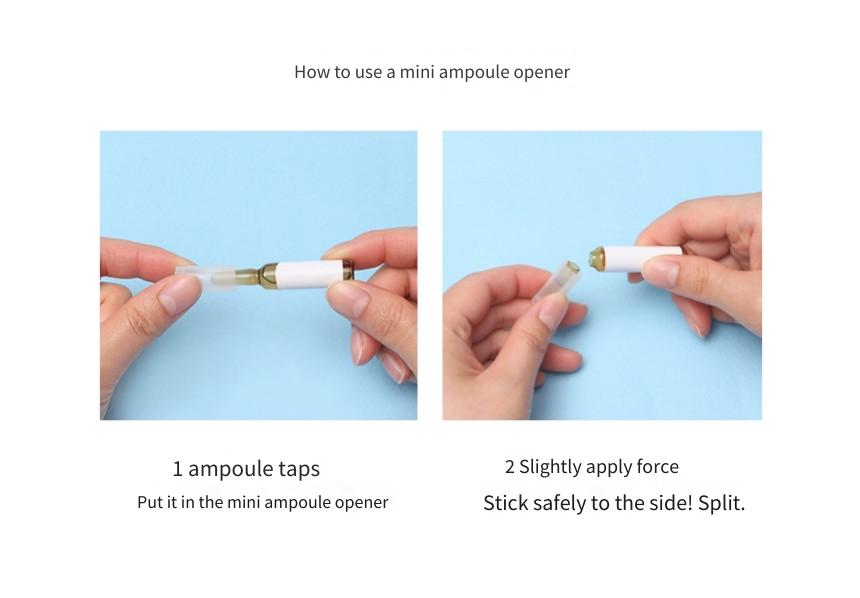 How to use a mini ampoule opener

1 ampoule taps
Put it in the mini ampoule opener

2 Slightly apply force
Stick safely to the side! Split.