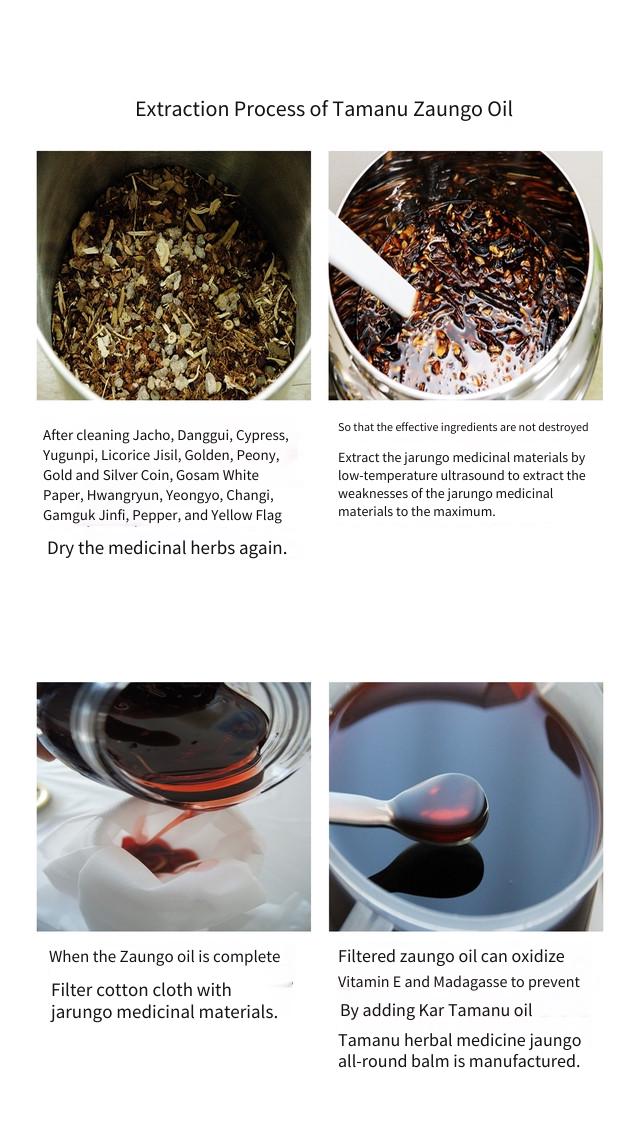 Extraction Process of Tamanu Zaungo Oil

After cleaning Jacho, Danggui, Cypress, Yugunpi, Licorice Jisil, Golden, Peony, Gold and Silver Coin, Gosam White Paper, Hwangryun, Yeongyo, Changi, Gamguk Jinfi, Pepper, and Yellow Flag

Dry the medicinal herbs again.

So that the effective ingredients are not destroyed

Extract the jarungo medicinal materials by low-temperature ultrasound to extract the weaknesses of the jarungo medicinal materials to the maximum.

When the Zaungo oil is complete

Filter cotton cloth with jarungo medicinal materials.

Filtered zaungo oil can oxidize

Vitamin E and Madagasse to prevent

By adding Kar Tamanu oil

Tamanu herbal medicine jaungo all-round balm is manufactured.