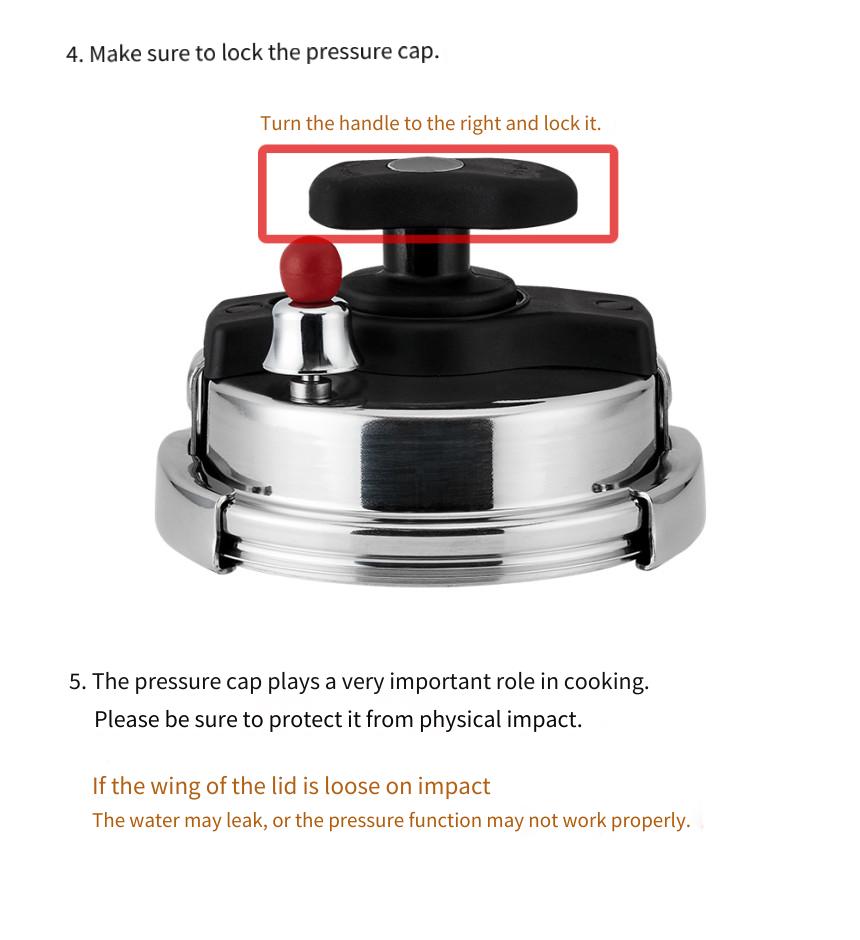 4. Make sure to lock the pressure cap.

Turn the handle to the right and lock it.

5. The pressure cap plays a very important role in cooking.
Please be sure to protect it from physical impact.

If the wing of the lid is loose on impact
The water may leak, or the pressure function may not work properly.